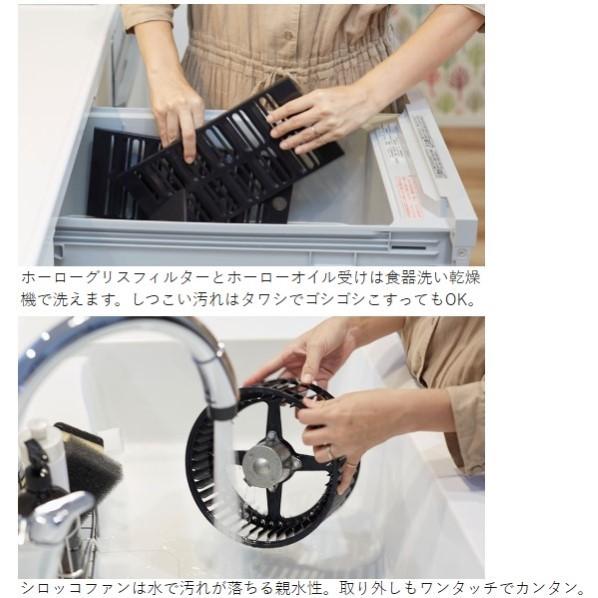 ホーローグリスフィルターとホーローオイル受けは食器洗い乾燥機で洗えます。しつこい汚れはタワシでゴシゴシこすってもOK。

シロッコファンは水で汚れが落ちる親水性。取り外しもワンタッチでカンタン。