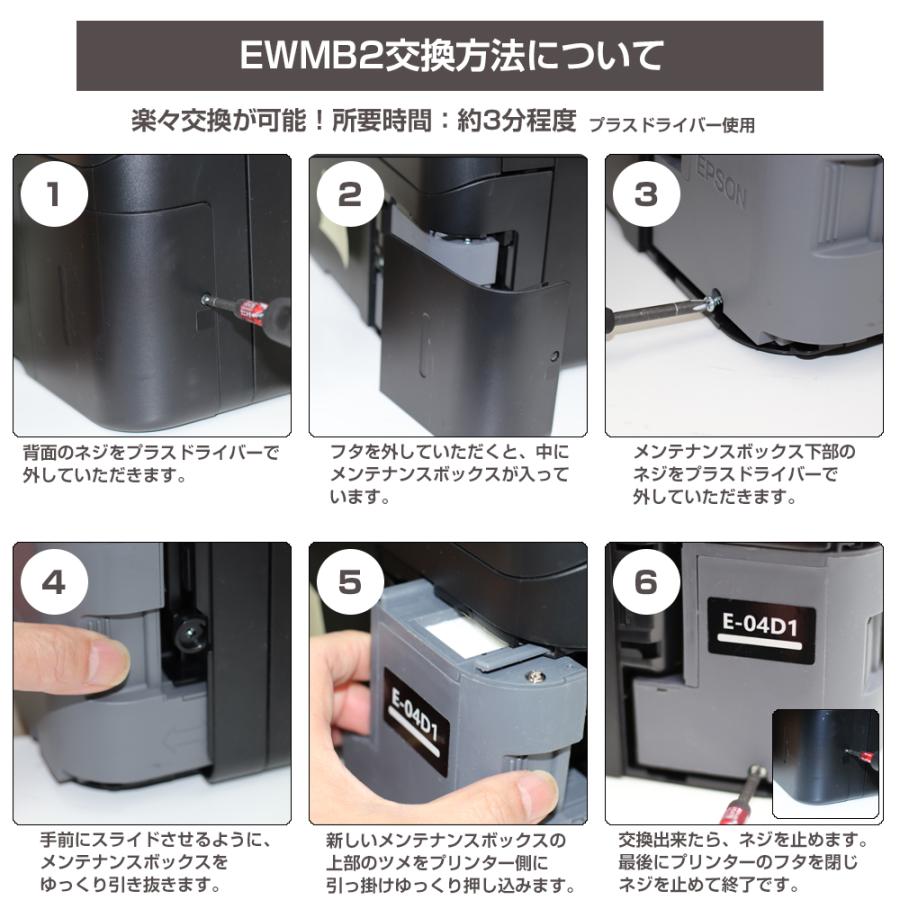 EWMB2交換方法について

楽々交換が可能！所要時間：約3分程度 プラスドライバー使用

1

背面のネジをプラスドライバーで外していただきます。

2

フタを外していただくと、中にメンテナンスボックスが入っています。

3

EPSON

メンテナンスボックス下部のネジをプラスドライバーで外していただきます。

4

手前にスライドさせるように、メンテナンスボックスをゆっくり引き抜きます。

5

E-04D1

新しいメンテナンスボックスの上部のツメをプリンター側に引っ掛けゆっくり押し込みます。

6

E-04D1

交換出来たら、ネジを止めます。最後にプリンターのフタを閉じネジを止めて終了です。