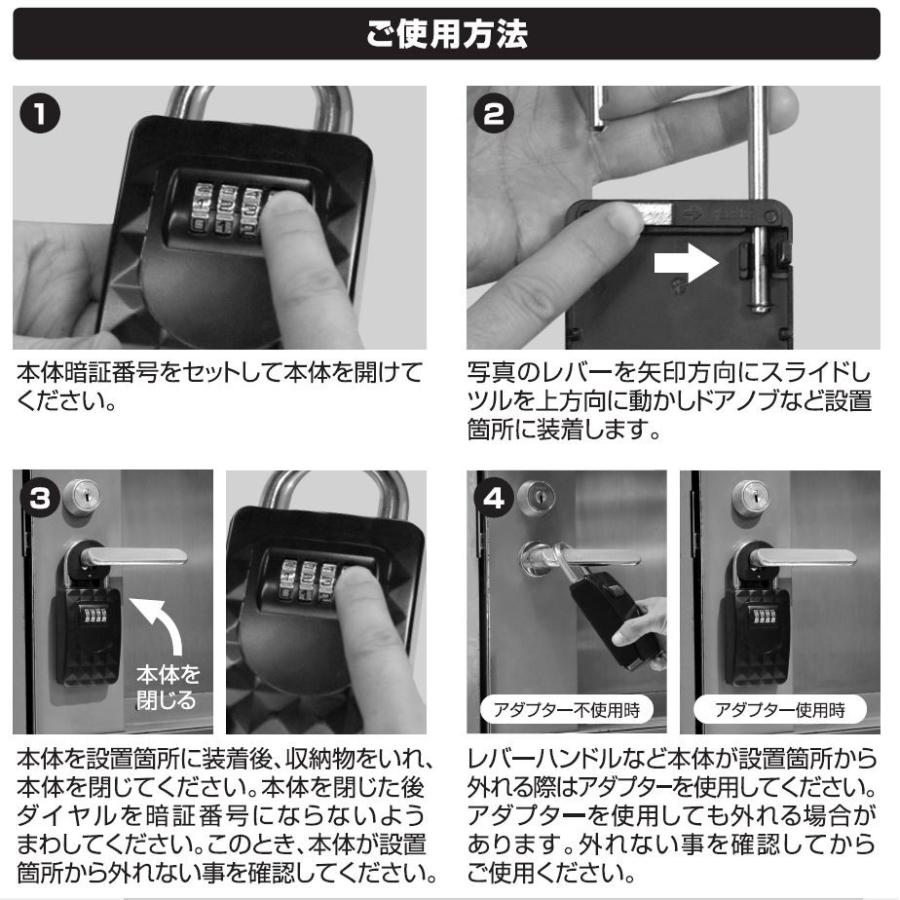 ご使用方法

1

本体暗証番号をセットして本体を開けてください。

2

写真のレバーを矢印方向にスライドしツルを上方向に動かしドアノブなど設置箇所に装着します。

3

本体を閉じる

本体を設置箇所に装着後、収納物をいれ、本体を閉じてください。本体を閉じた後ダイヤルを暗証番号にならないようまわしてください。このとき、本体が設置箇所から外れない事を確認してください。

4

アダプター不使用時

アダプター使用時

レバーハンドルなど本体が設置箇所から外れる際はアダプターを使用してください。アダプターを使用しても外れる場合があります。外れない事を確認してからご使用ください。