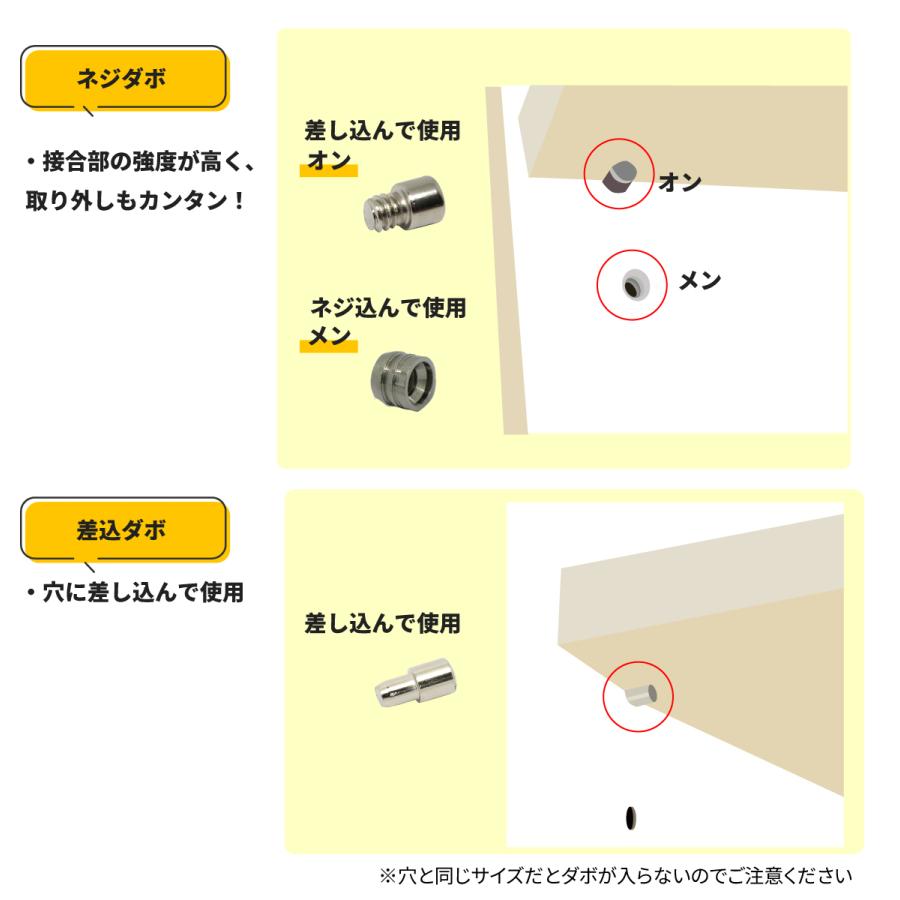 ネジダボ

・接合部の強度が高く、取り外しもカンタン！

差し込んで使用
オン

ネジ込んで使用
メン

オン

メン

差込ダボ

・穴に差し込んで使用

差し込んで使用

※穴と同じサイズだとダボが入らないのでご注意ください