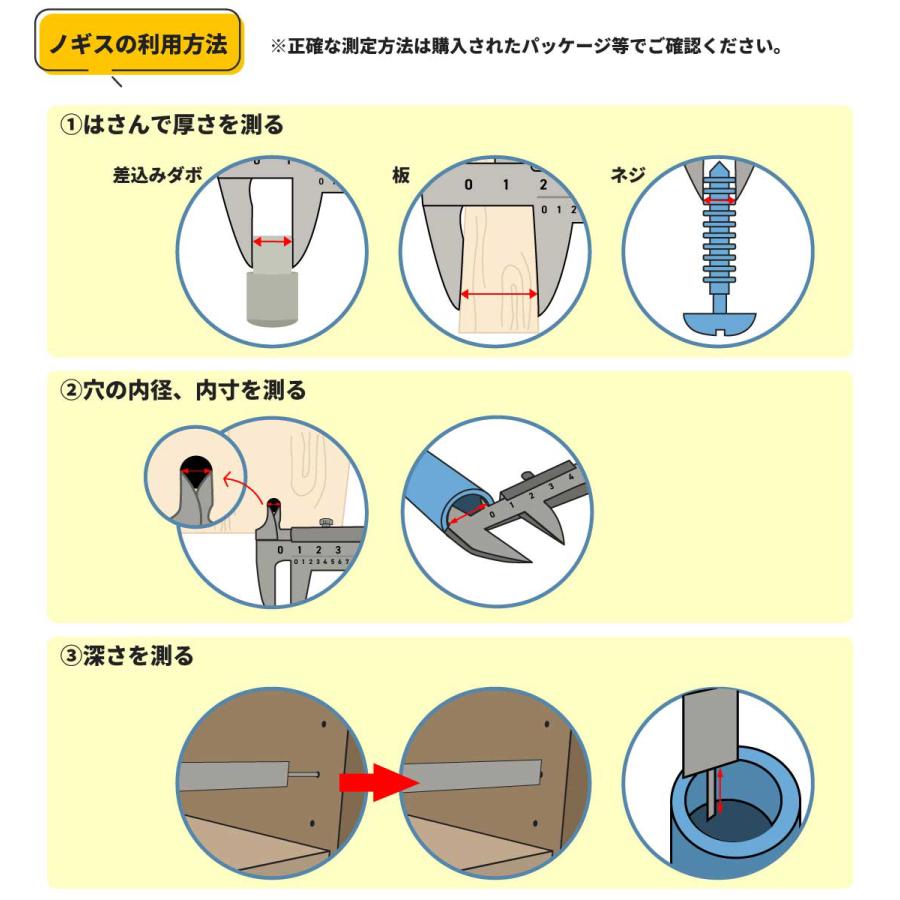 ノギスの利用方法

※正確な測定方法は購入されたパッケージ等でご確認ください。

①はさんで厚さを測る

差込みダボ

板

0 1 2

0 1 2

ネジ

②穴の内径、内寸を測る

0 1 2 3

0 1 2 3 4 5 6 7

0 1 2 3 4

③深さを測る