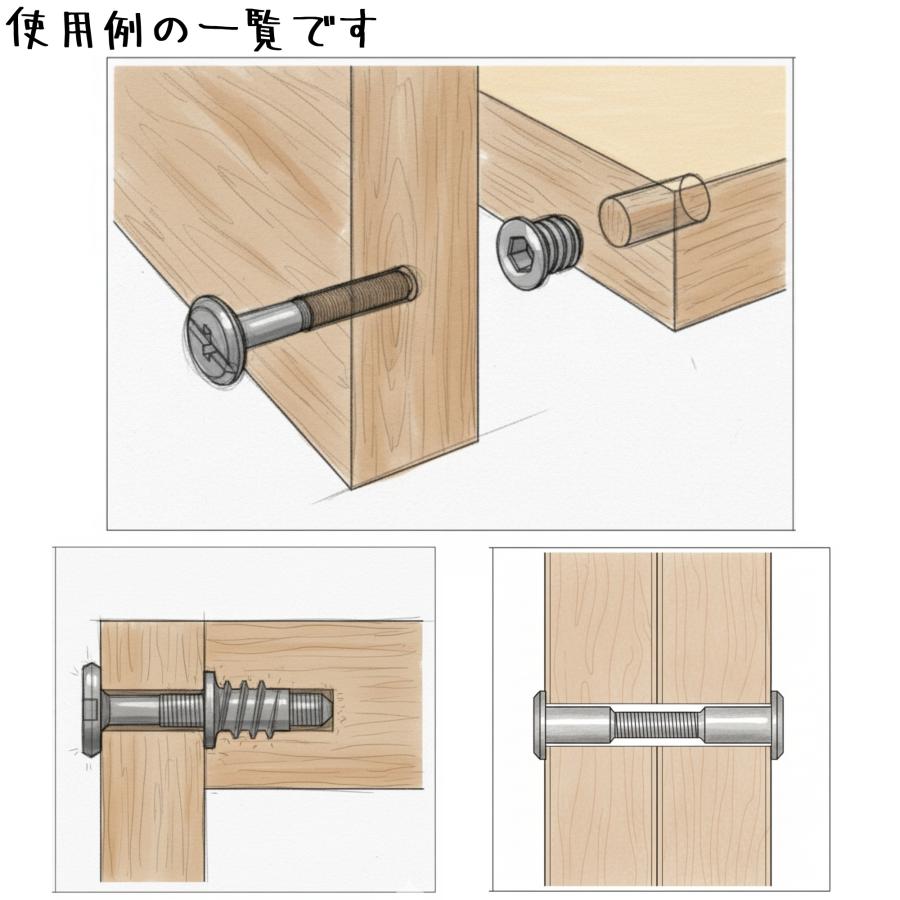 使用例の一覧です