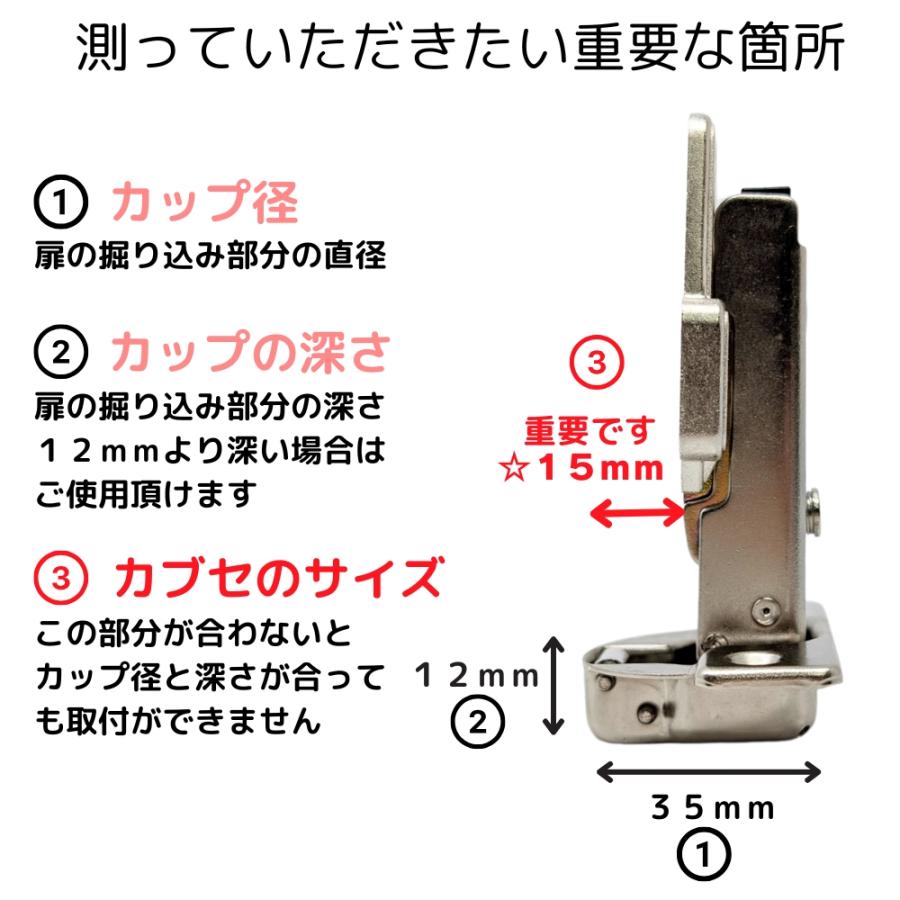 測っていただきたい重要な箇所

① カップ径
扉の掘り込み部分の直径

② カップの深さ
扉の掘り込み部分の深さ
１２ｍｍより深い場合は
ご使用頂けます

③ カブセのサイズ
この部分が合わないと
カップ径と深さが合って
も取付ができません

③
重要です
☆１５ｍｍ

１２ｍｍ
②

３５ｍｍ
①