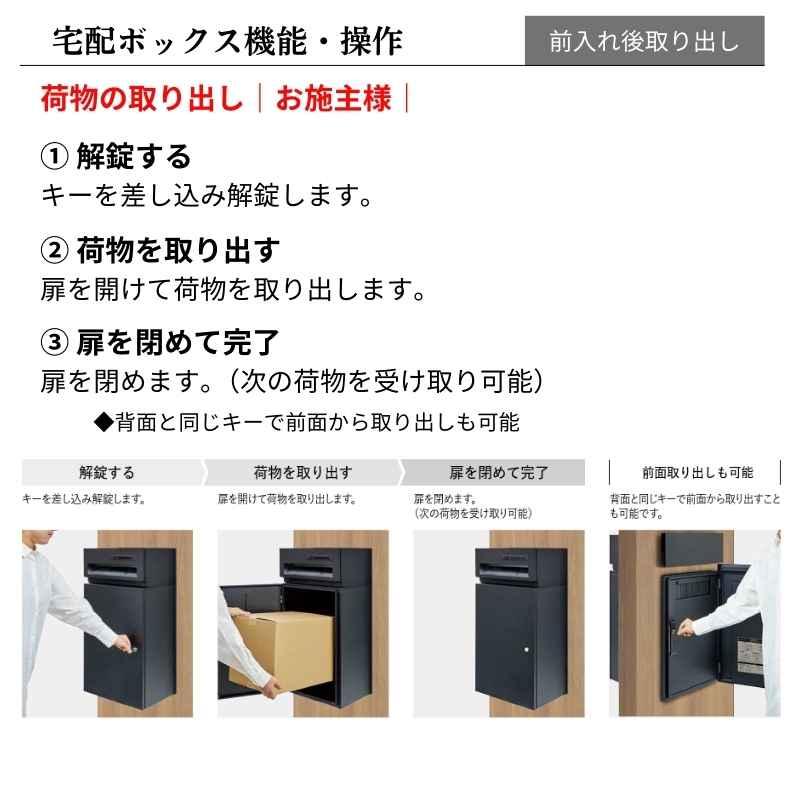 宅配ボックス機能・操作

前入れ後取り出し

荷物の取り出し｜お施主様｜

① 解錠する
キーを差し込み解錠します。

② 荷物を取り出す
扉を開けて荷物を取り出します。

③ 扉を閉めて完了
扉を閉めます。（次の荷物を受け取り可能）

◆背面と同じキーで前面から取り出しも可能

解錠する
キーを差し込み解錠します。

荷物を取り出す
扉を開けて荷物を取り出します。

扉を閉めて完了
扉を閉めます。
（次の荷物を受け取り可能）

前面取り出しも可能
背面と同じキーで前面から取り出すことも可能です。