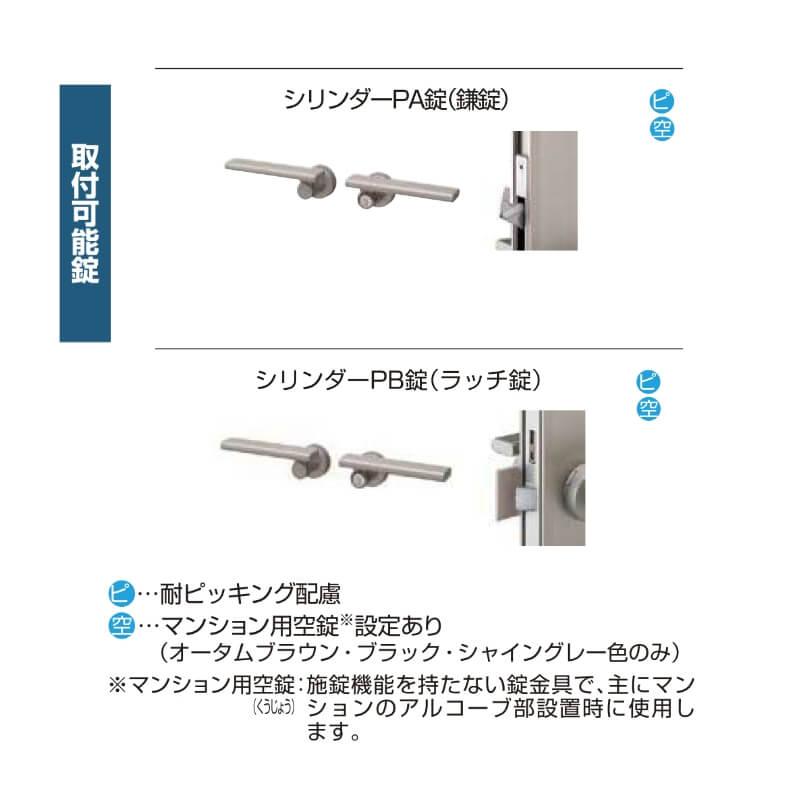 取付可能錠

シリンダーPA錠(鎌錠)

ピ
空

シリンダーPB錠(ラッチ錠)

ピ
空

ピ…耐ピッキング配慮
空…マンション用空錠※設定あり
(オータムブラウン・ブラック・シャイングレー色のみ)
※マンション用空錠(くうじょう):施錠機能を持たない錠金具で、主にマンションのアルコーブ部設置時に使用します。