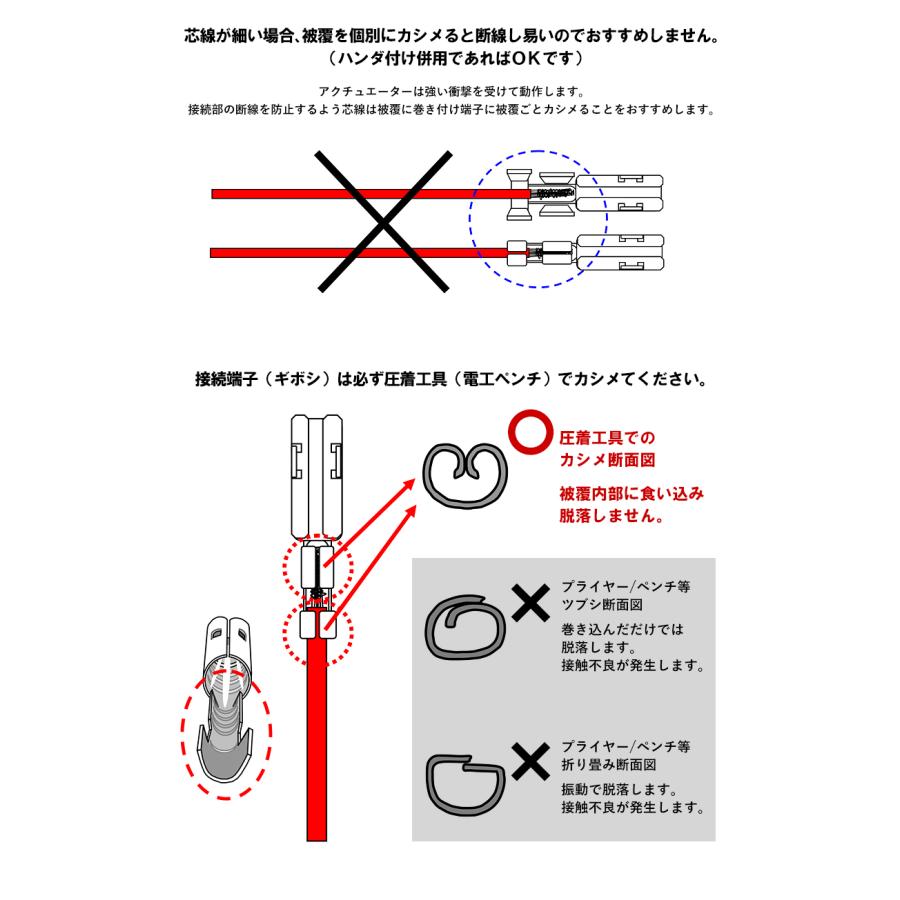 芯線が細い場合、被覆を個別にカシメると断線し易いのでおすすめしません。
（ハンダ付け併用であればOKです）

アクチュエーターは強い衝撃を受けて動作します。
接続部の断線を防止するよう芯線は被覆に巻き付け端子に被覆ごとカシメることをおすすめします。

接続端子（ギボシ）は必ず圧着工具（電工ペンチ）でカシメてください。

圧着工具での
カシメ断面図

被覆内部に食い込み
脱落しません。

プライヤー/ペンチ等
ツブシ断面図

巻き込んだだけでは
脱落します。
接触不良が発生します。

プライヤー/ペンチ等
折り畳み断面図

振動で脱落します。
接触不良が発生します。