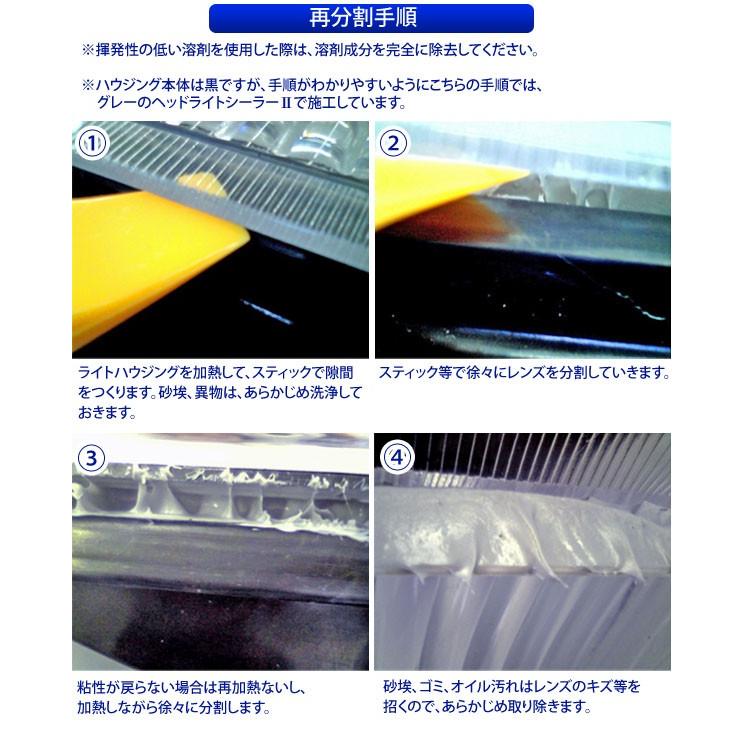 再分割手順

※揮発性の低い溶剤を使用した際は、溶剤成分を完全に除去してください。

※ハウジング本体は黒ですが、手順がわかりやすいようにこちらの手順では、グレーのヘッドライトシーラーⅡで施工しています。

①

ライトハウジングを加熱して、スティックで隙間をつくります。砂埃、異物は、あらかじめ洗浄しておきます。

②

スティック等で徐々にレンズを分割していきます。

③

粘性が戻らない場合は再加熱ないし、加熱しながら徐々に分割します。

④

砂埃、ゴミ、オイル汚れはレンズのキズ等を招くので、あらかじめ取り除きます。