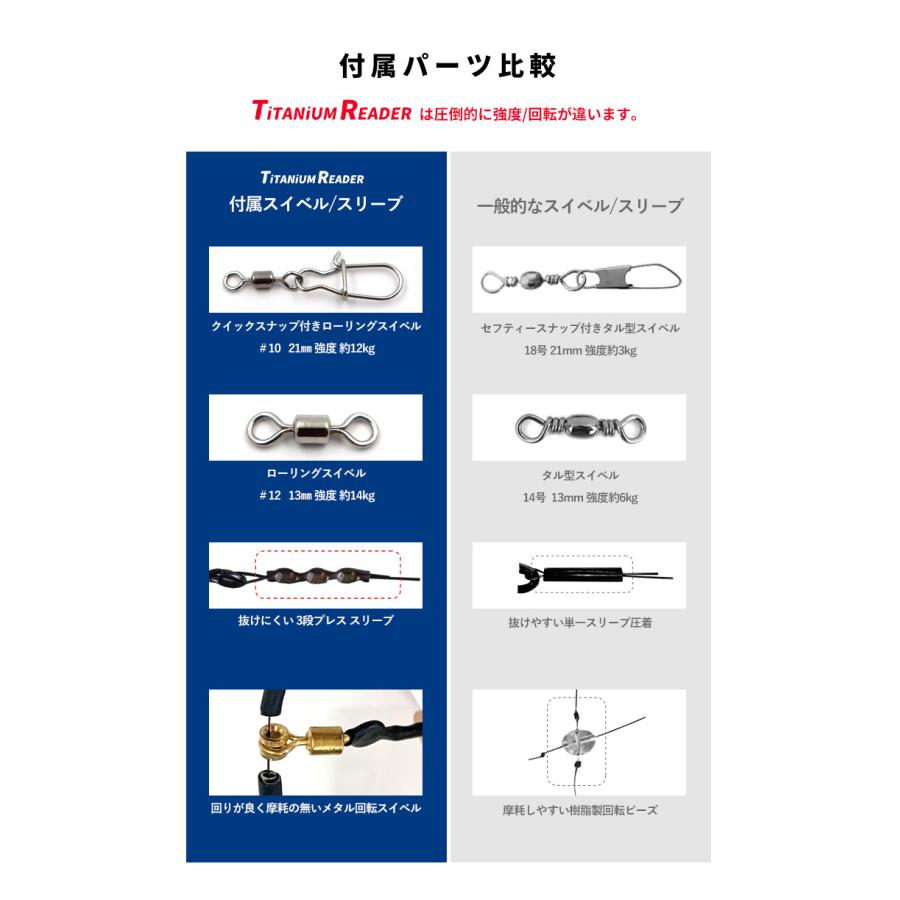 付属パーツ比較

TITANIUM READER は圧倒的に強度/回転が違います。

TITANIUM READER
付属スイベル/スリーブ

クイックスナップ付きローリングスイベル
＃10 21㎜ 強度 約12kg

ローリングスイベル
＃12 13㎜ 強度 約14kg

抜けにくい 3段プレス スリーブ

回りが良く摩耗の無いメタル回転スイベル

一般的なスイベル/スリーブ

セフティースナップ付きタル型スイベル
18号 21mm 強度約3kg

タル型スイベル
14号 13mm 強度約6kg

抜けやすい単一スリーブ圧着

摩耗しやすい樹脂製回転ビーズ