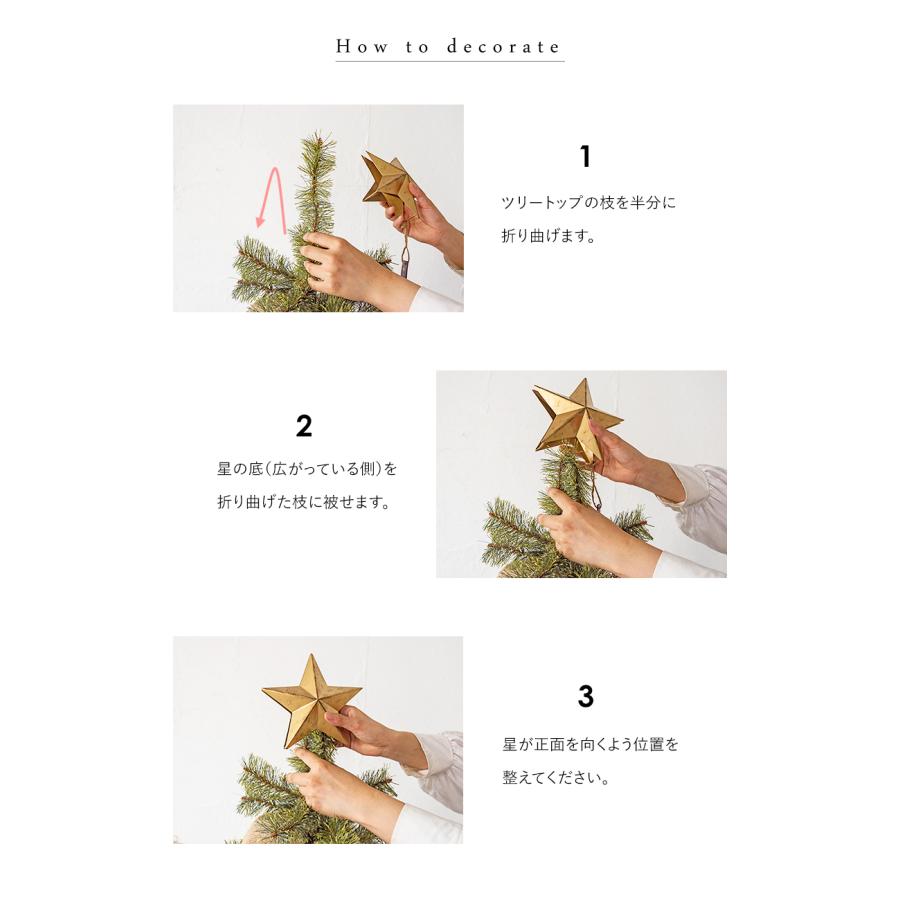 How to decorate

1

ツリートップの枝を半分に折り曲げます。

2

星の底(広がっている側)を折り曲げた枝に被せます。

3

星が正面を向くよう位置を整えてください。