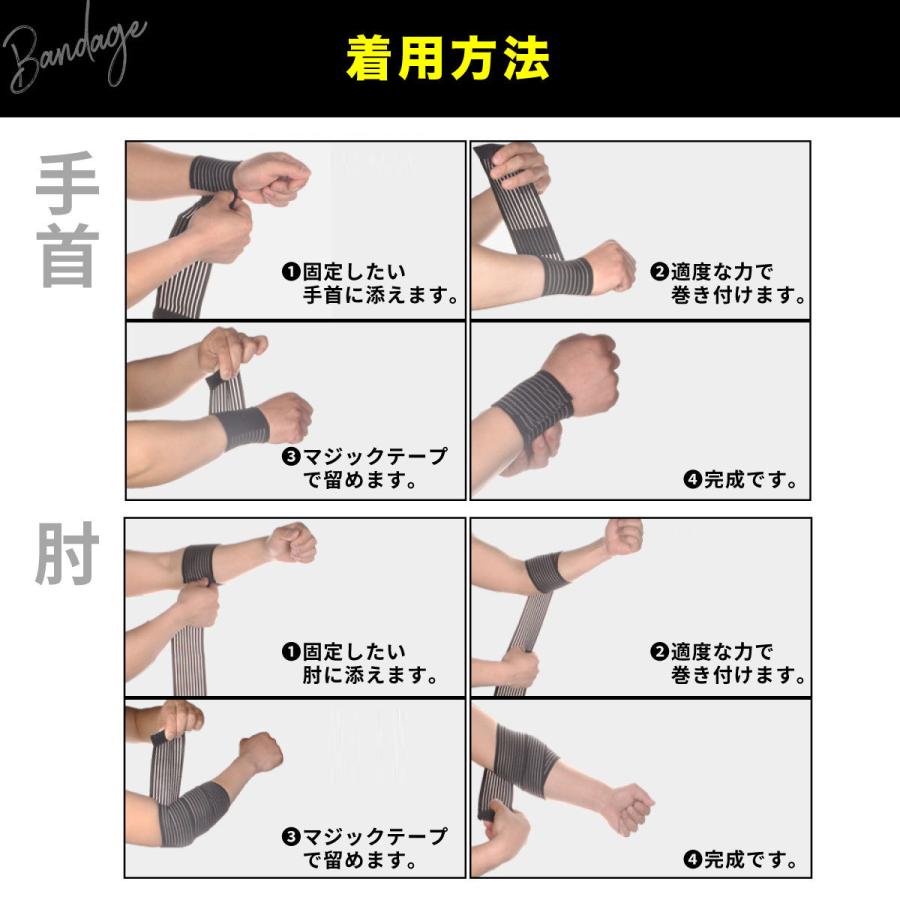 Bandage

着用方法

手首

❶固定したい手首に添えます。

❷適度な力で巻き付けます。

❸マジックテープで留めます。

❹完成です。

肘

❶固定したい肘に添えます。

❷適度な力で巻き付けます。

❸マジックテープで留めます。

❹完成です。