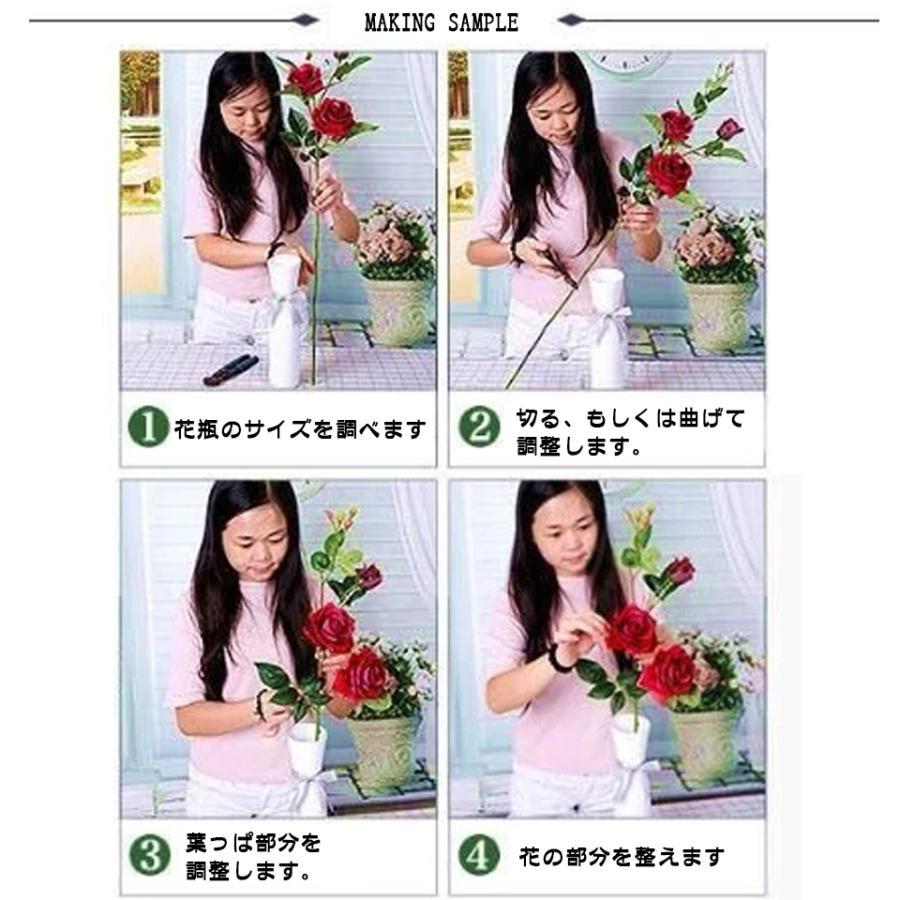 MAKING SAMPLE

1 花瓶のサイズを調べます

2 切る、もしくは曲げて調整します。

3 葉っぱ部分を調整します。

4 花の部分を整えます