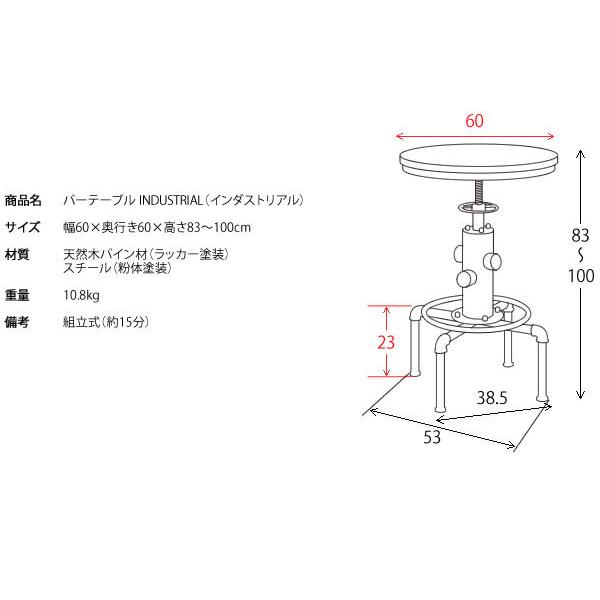 商品名　バーテーブル INDUSTRIAL（インダストリアル）

サイズ　幅60×奥行き60×高さ83～100cm

材質　天然木パイン材（ラッカー塗装）
スチール（粉体塗装）

重量　10.8kg

備考　組立式（約15分）

60

83
~
100

23

38.5

53