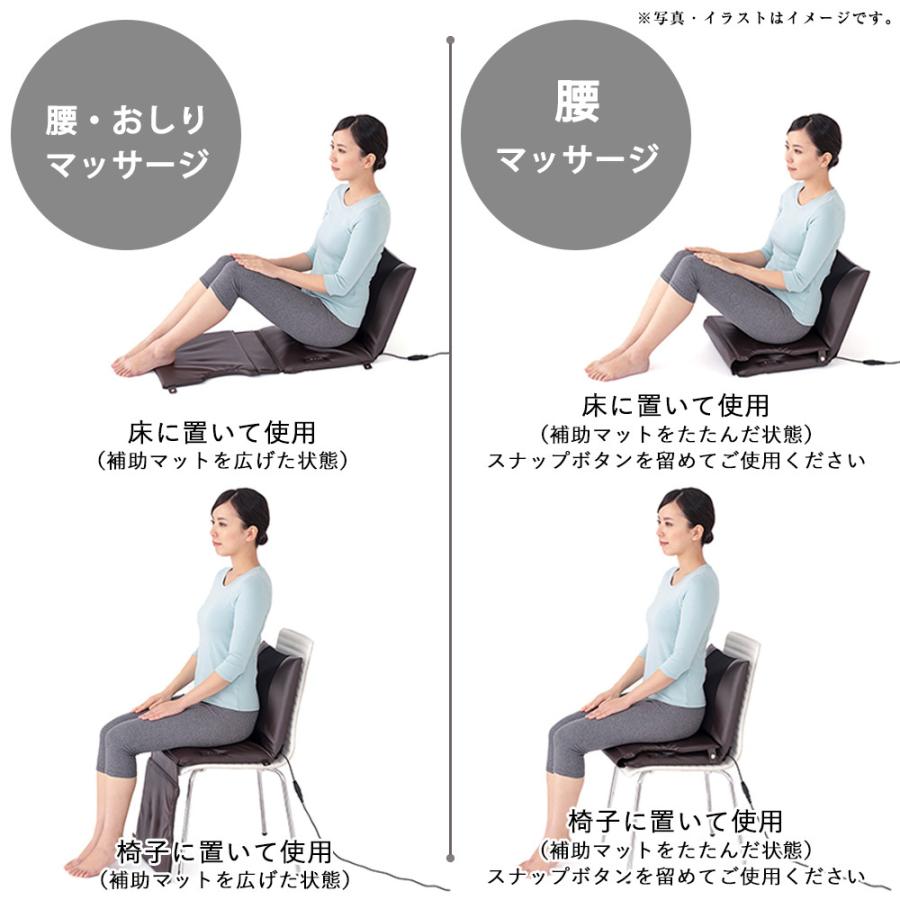 ※写真・イラストはイメージです。

腰・おしり
マッサージ

床に置いて使用
（補助マットを広げた状態）

椅子に置いて使用
（補助マットを広げた状態）

腰
マッサージ

床に置いて使用
（補助マットをたたんだ状態）
スナップボタンを留めてご使用ください

椅子に置いて使用
（補助マットをたたんだ状態）
スナップボタンを留めてご使用ください