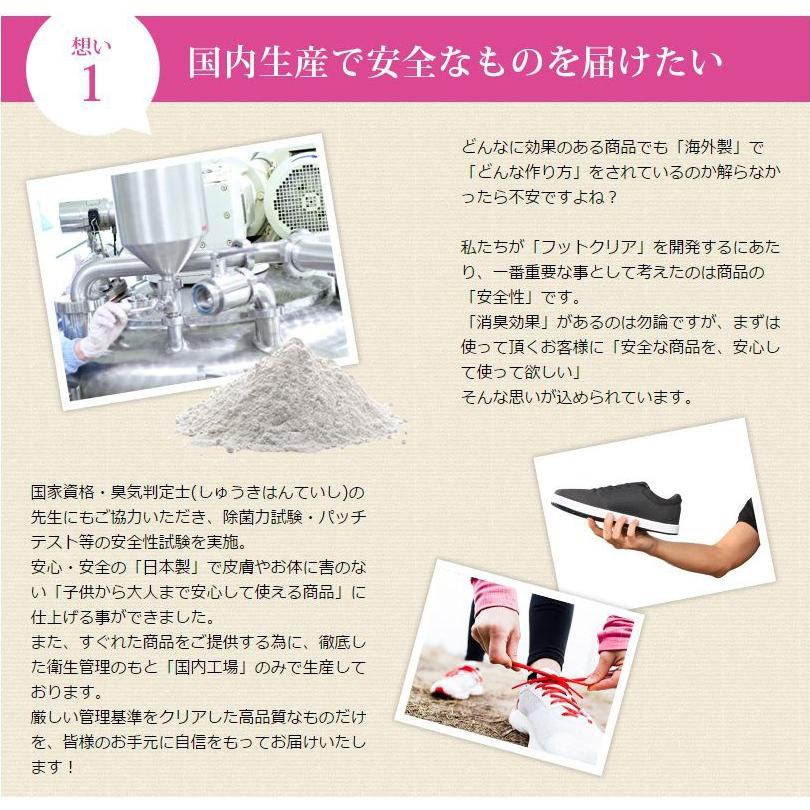 想い
1

国内生産で安全なものを届けたい

どんなに効果のある商品でも「海外製」で「どんな作り方」をされているのか解らなかったら不安ですよね？

私たちが「フットクリア」を開発するにあたり、一番重要な事として考えたのは商品の「安全性」です。
「消臭効果」があるのは勿論ですが、まずは使って頂くお客様に「安全な商品を、安心して使って欲しい」
そんな思いが込められています。

国家資格・臭気判定士(しゅうきはんていし)の先生にもご協力いただき、除菌力試験・パッチテスト等の安全性試験を実施。
安心・安全の「日本製」で皮膚やお体に害のない「子供から大人まで安心して使える商品」に仕上げる事ができました。
また、すぐれた商品をご提供する為に、徹底した衛生管理のもと「国内工場」のみで生産しております。
厳しい管理基準をクリアした高品質なものだけを、皆様のお手元に自信をもってお届けいたします！