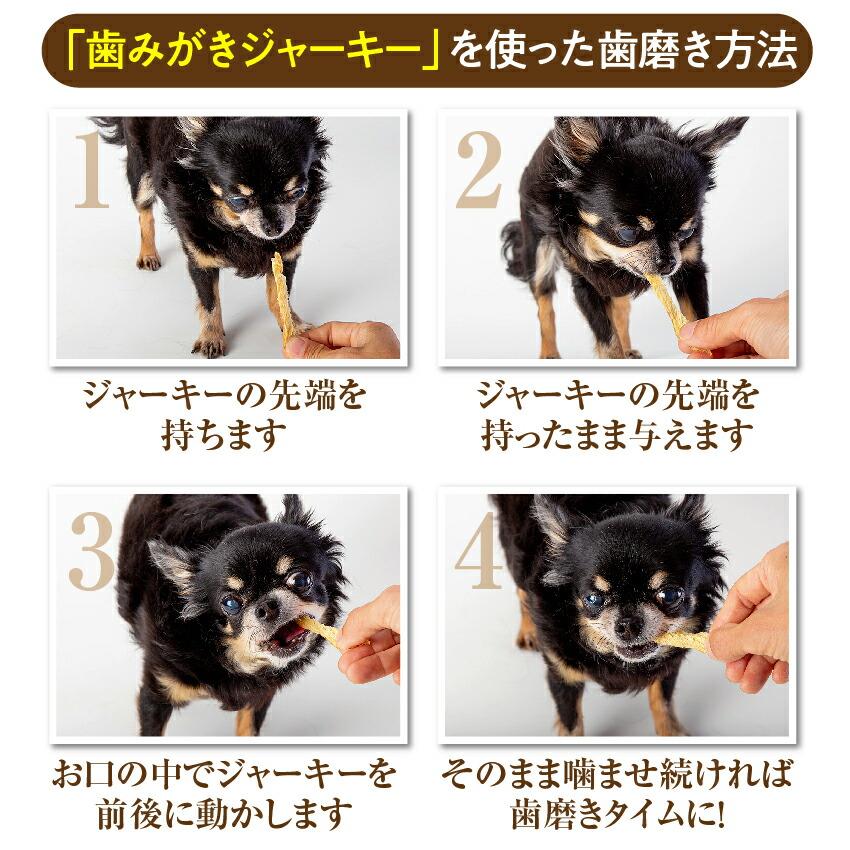 「歯みがきジャーキー」を使った歯磨き方法

1

ジャーキーの先端を持ちます

2

ジャーキーの先端を持ったまま与えます

3

お口の中でジャーキーを前後に動かします

4

そのまま噛ませ続ければ歯磨きタイムに!