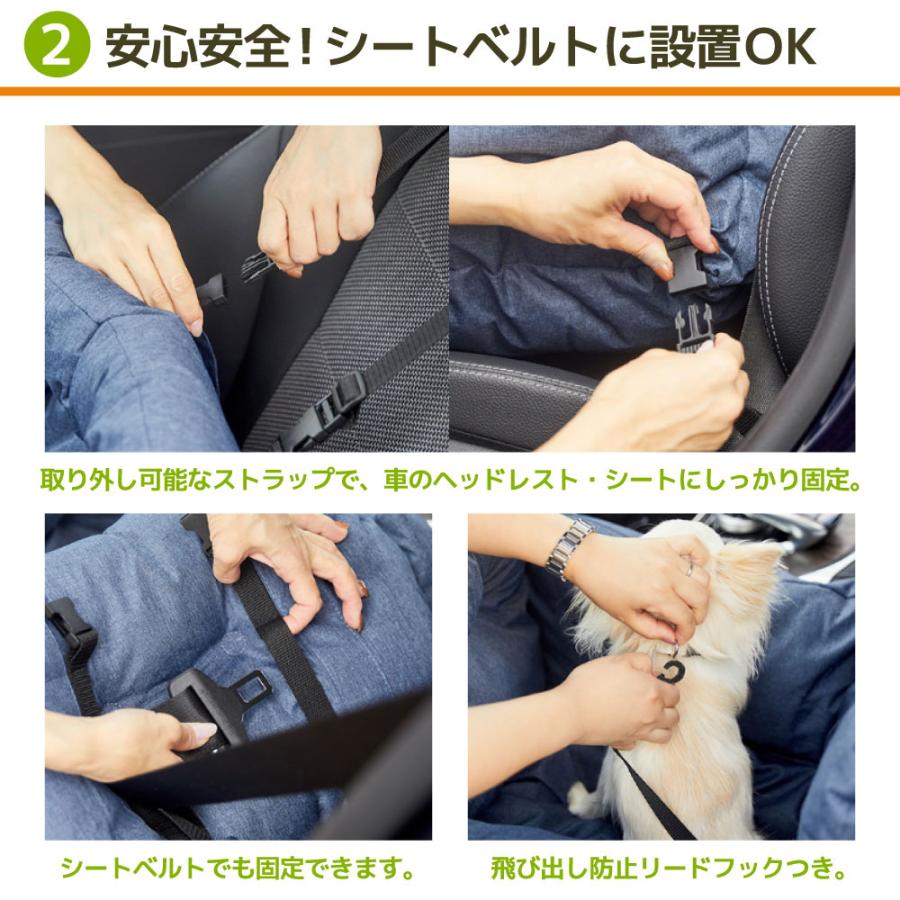 2 安心安全！シートベルトに設置OK

取り外し可能なストラップで、車のヘッドレスト・シートにしっかり固定。

シートベルトでも固定できます。

飛び出し防止リードフックつき。