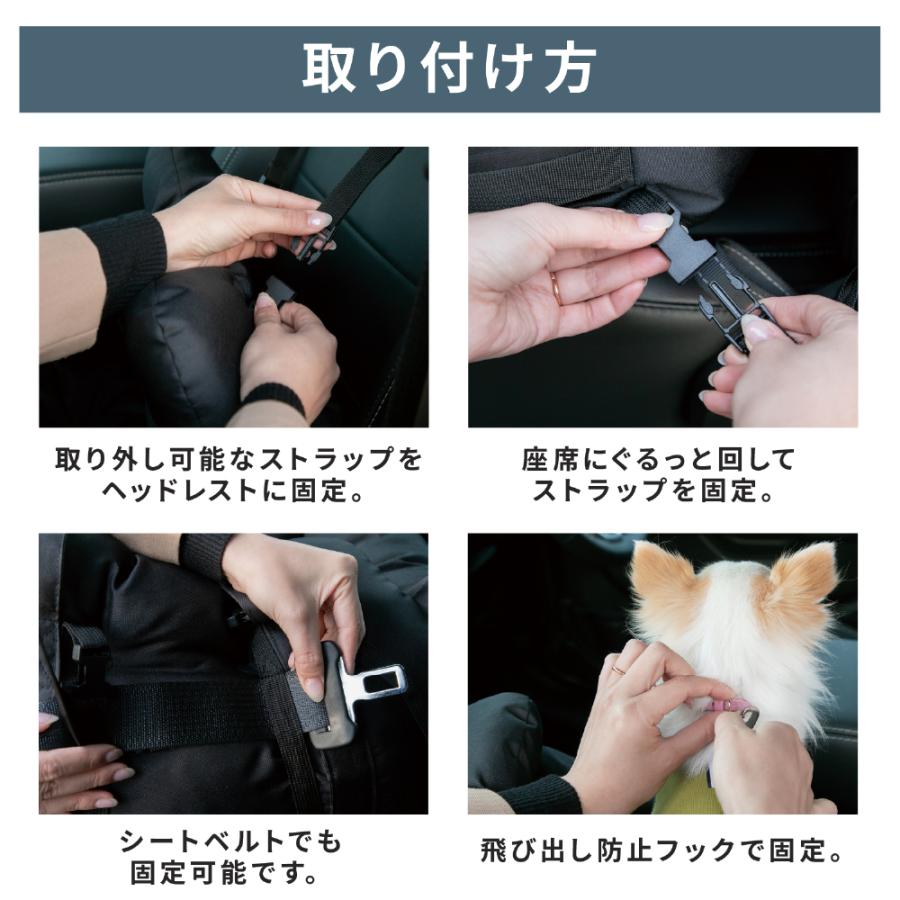 取り付け方

取り外し可能なストラップをヘッドレストに固定。

座席にぐるっと回してストラップを固定。

シートベルトでも固定可能です。

飛び出し防止フックで固定。