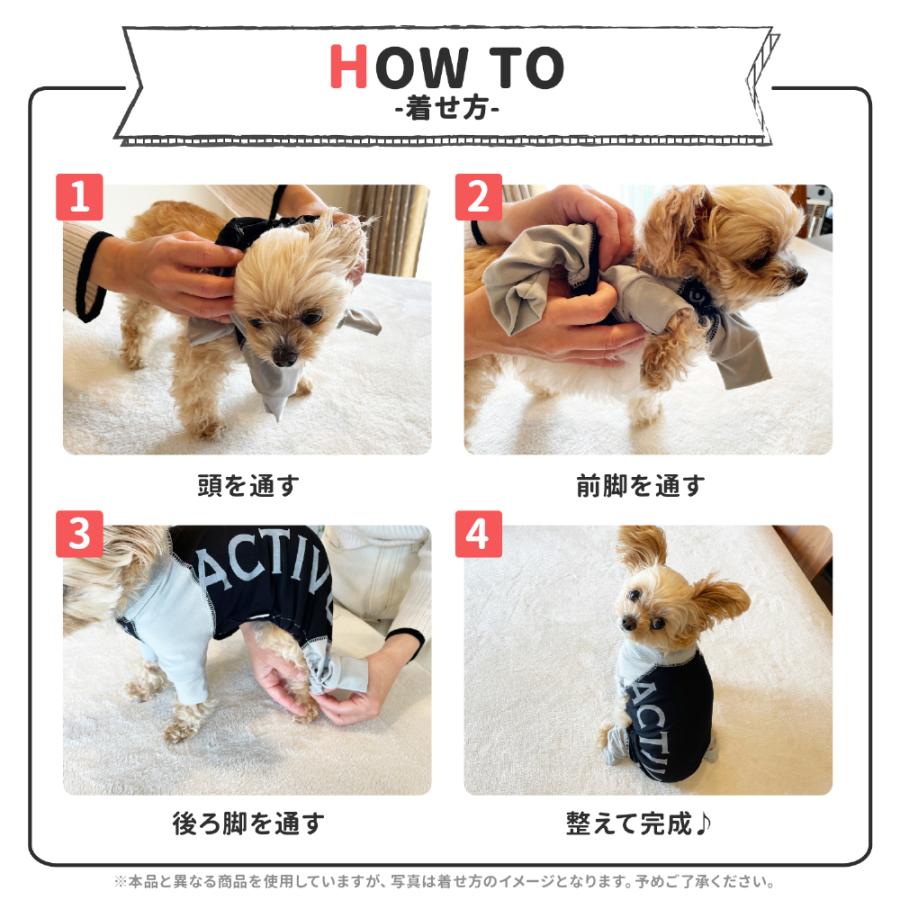 HOW TO
-着せ方-

1

頭を通す

2

前脚を通す

3

ACTIV

後ろ脚を通す

4

ACTIV

整えて完成♪

※本品と異なる商品を使用していますが、写真は着せ方のイメージとなります。予めご了承ください。