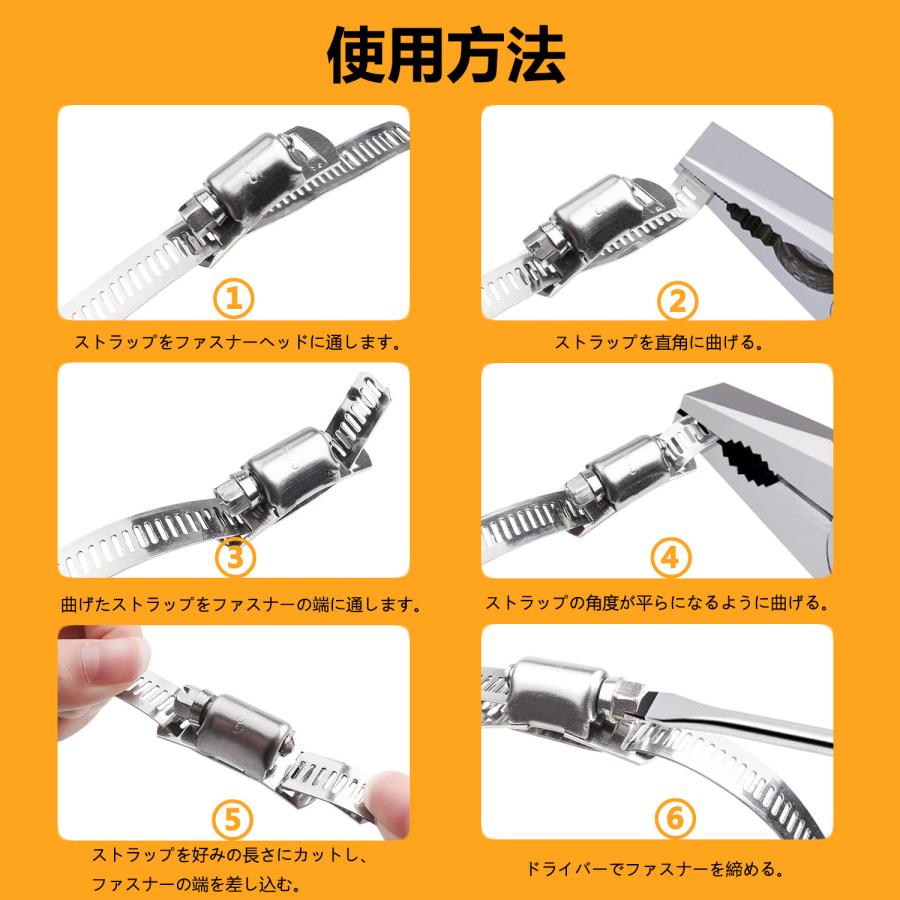 使用方法

①
ストラップをファスナーヘッドに通します。

②
ストラップを直角に曲げる。

③
曲げたストラップをファスナーの端に通します。

④
ストラップの角度が平らになるように曲げる。

⑤
ストラップを好みの長さにカットし、
ファスナーの端を差し込む。

⑥
ドライバーでファスナーを締める。