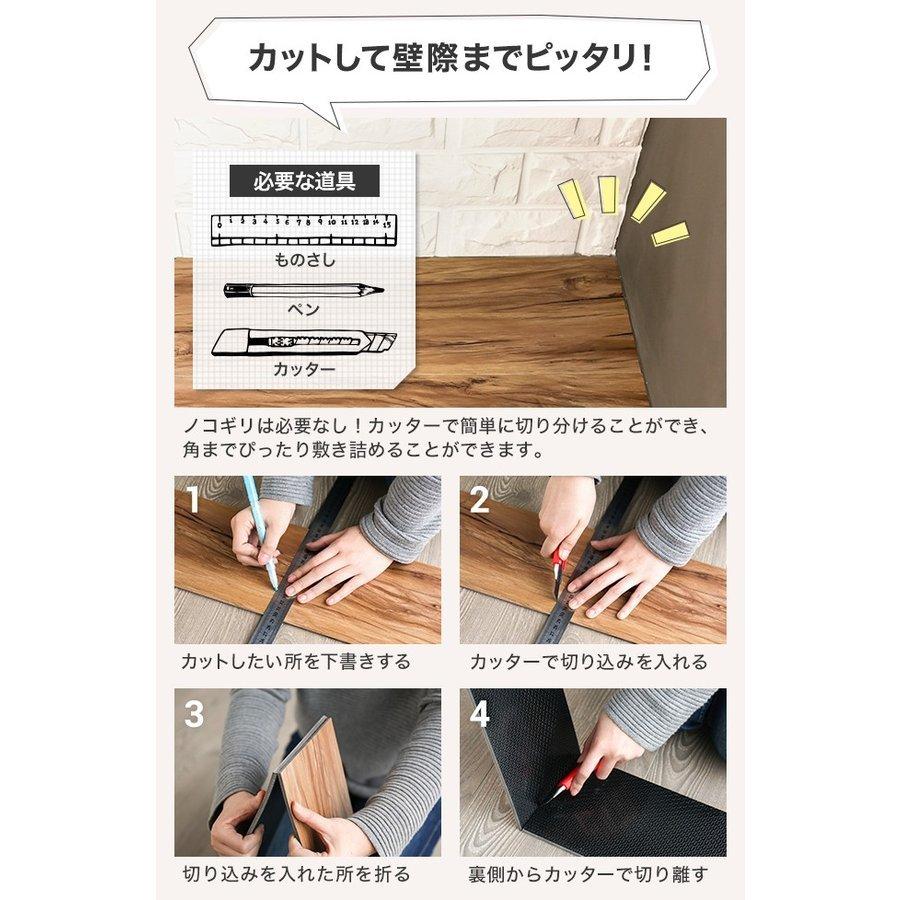 カットして壁際までピッタリ!

必要な道具

0 1 2 3 4 5 6 7 8 9 10 11 12 13 14 15

ものさし

ペン

カッター

ノコギリは必要なし！カッターで簡単に切り分けることができ、角までぴったり敷き詰めることができます。

1

カットしたい所を下書きする

2

カッターで切り込みを入れる

3

切り込みを入れた所を折る

4

裏側からカッターで切り離す