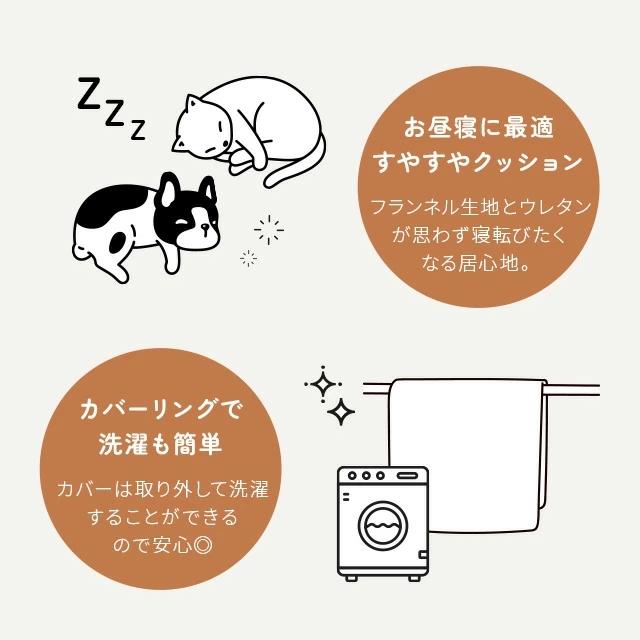 ZZZ

お昼寝に最適
すやすやクッション

フランネル生地とウレタンが思わず寝転びたくなる居心地。

カバーリングで
洗濯も簡単

カバーは取り外して洗濯することができるので安心◎