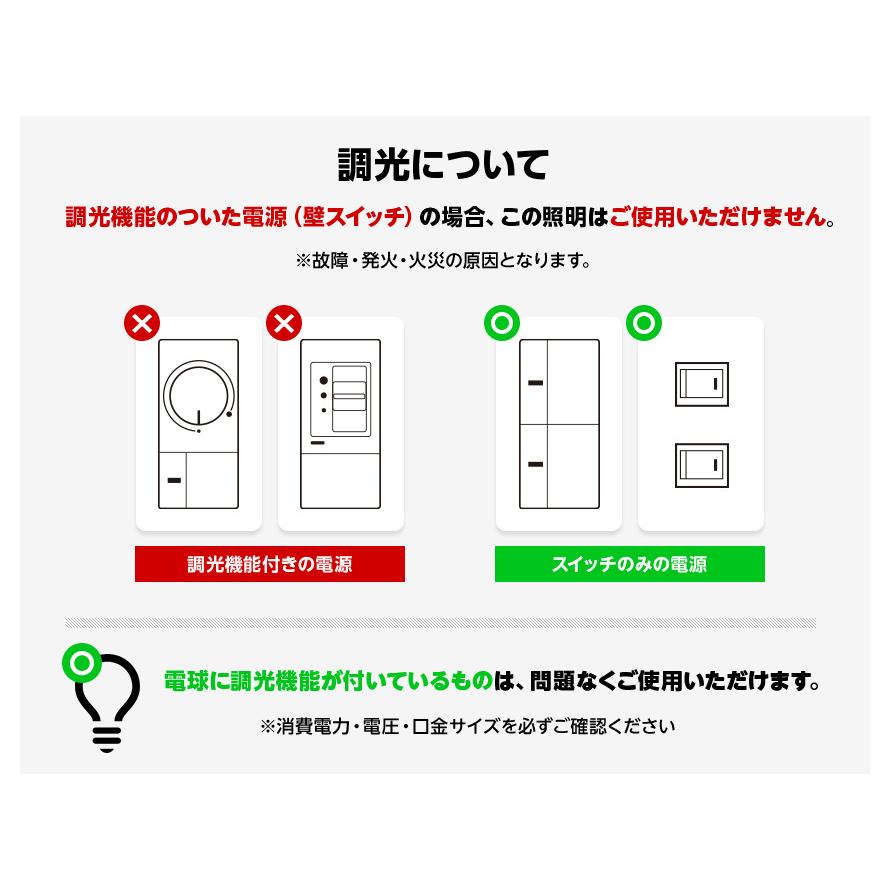 調光について

調光機能のついた電源（壁スイッチ）の場合、この照明はご使用いただけません。

※故障・発火・火災の原因となります。

調光機能付きの電源

スイッチのみの電源

電球に調光機能が付いているものは、問題なくご使用いただけます。

※消費電力・電圧・口金サイズを必ずご確認ください