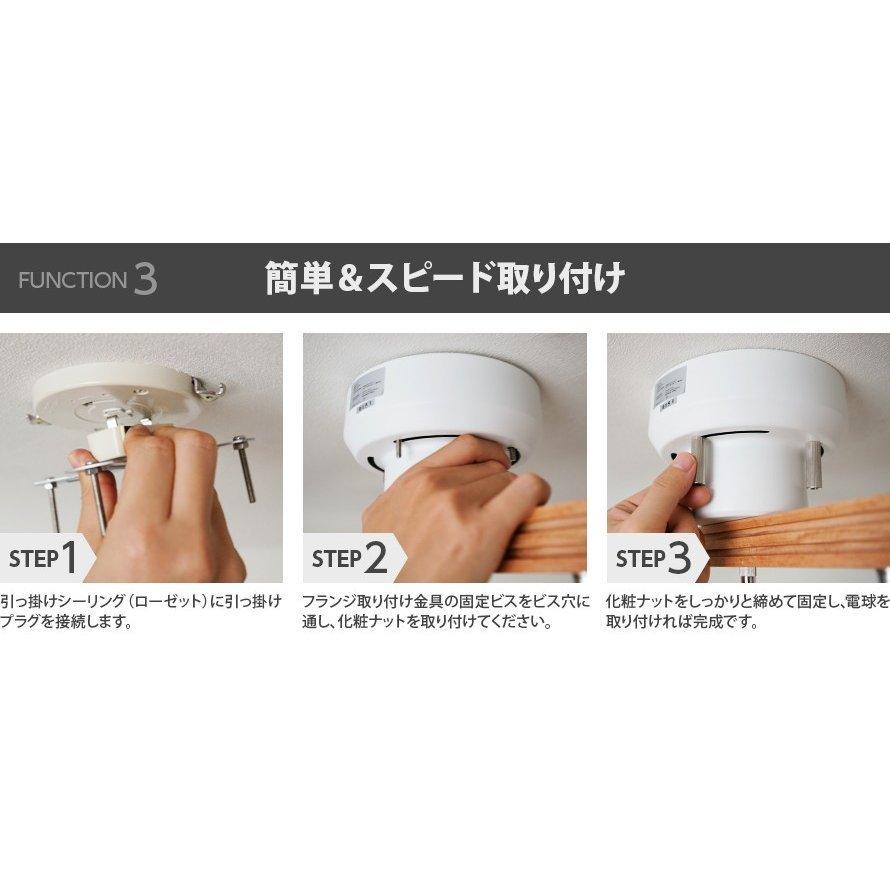 FUNCTION 3

簡単＆スピード取り付け

STEP 1

引っ掛けシーリング（ローゼット）に引っ掛けプラグを接続します。

STEP 2

フランジ取り付け金具の固定ビスをビス穴に通し、化粧ナットを取り付けてください。

STEP 3

化粧ナットをしっかりと締めて固定し、電球を取り付ければ完成です。