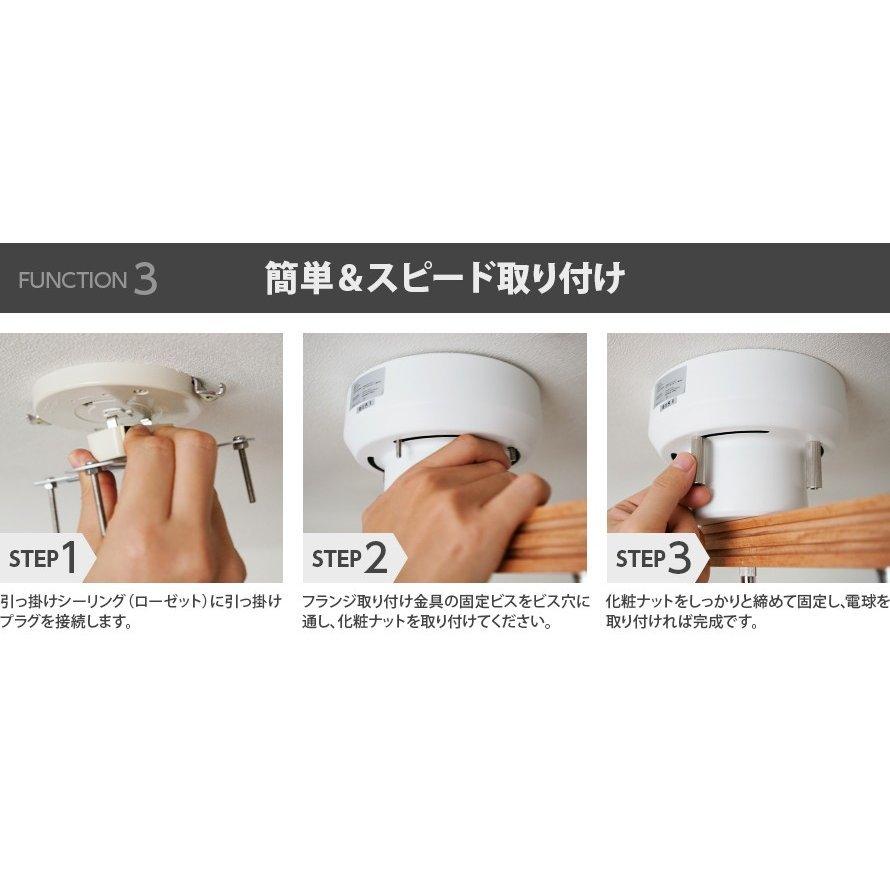 FUNCTION 3

簡単＆スピード取り付け

STEP 1

引っ掛けシーリング（ローゼット）に引っ掛けプラグを接続します。

STEP 2

フランジ取り付け金具の固定ビスをビス穴に通し、化粧ナットを取り付けてください。

STEP 3

化粧ナットをしっかりと締めて固定し、電球を取り付ければ完成です。