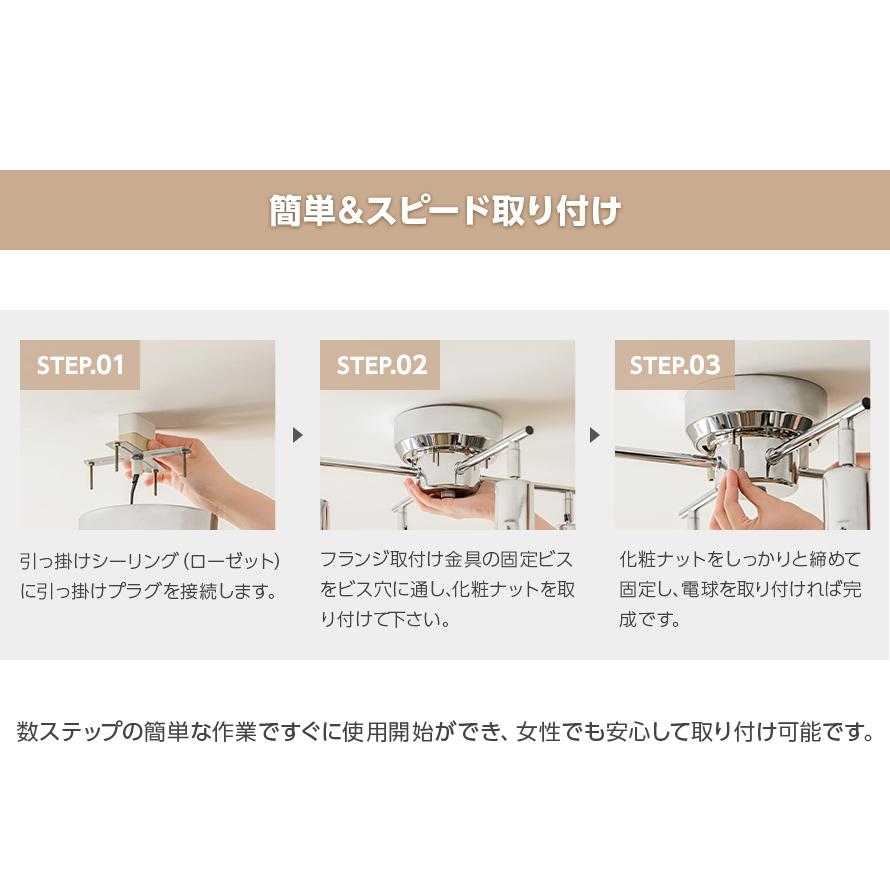 簡単&スピード取り付け

STEP.01

引っ掛けシーリング（ローゼット）に引っ掛けプラグを接続します。

STEP.02

フランジ取付け金具の固定ビスをビス穴に通し、化粧ナットを取り付けて下さい。

STEP.03

化粧ナットをしっかりと締めて固定し、電球を取り付ければ完成です。

数ステップの簡単な作業ですぐに使用開始ができ、女性でも安心して取り付け可能です。