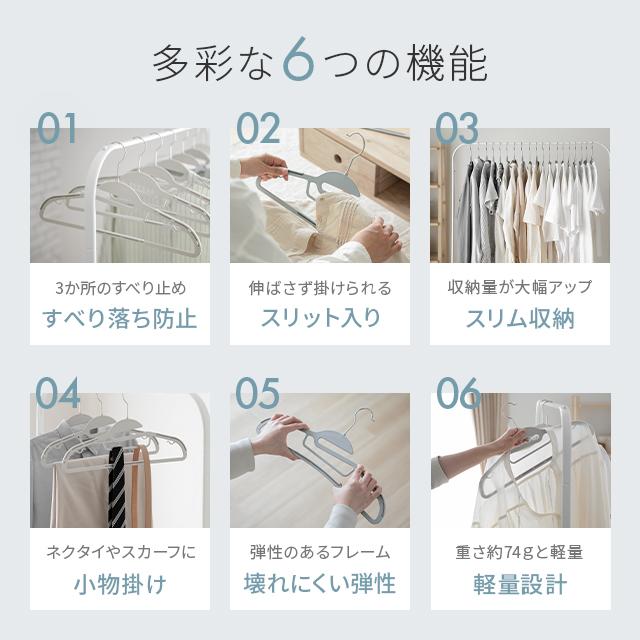 多彩な6つの機能

01

3か所のすべり止め

すべり落ち防止

02

伸ばさず掛けられる

スリット入り

03

収納量が大幅アップ

スリム収納

04

ネクタイやスカーフに

小物掛け

05

弾性のあるフレーム

壊れにくい弾性

06

重さ約74gと軽量

軽量設計