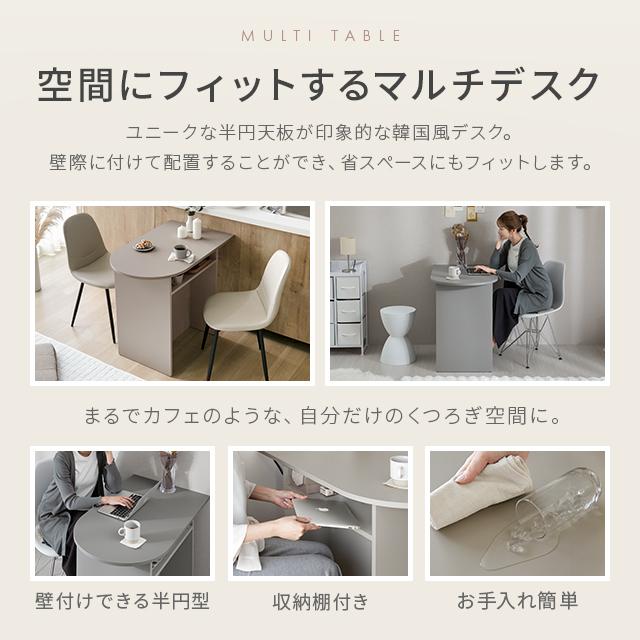 MULTI TABLE

空間にフィットするマルチデスク

ユニークな半円天板が印象的な韓国風デスク。
壁際に付けて配置することができ、省スペースにもフィットします。

まるでカフェのような、自分だけのくつろぎ空間に。

壁付けできる半円型

収納棚付き

お手入れ簡単