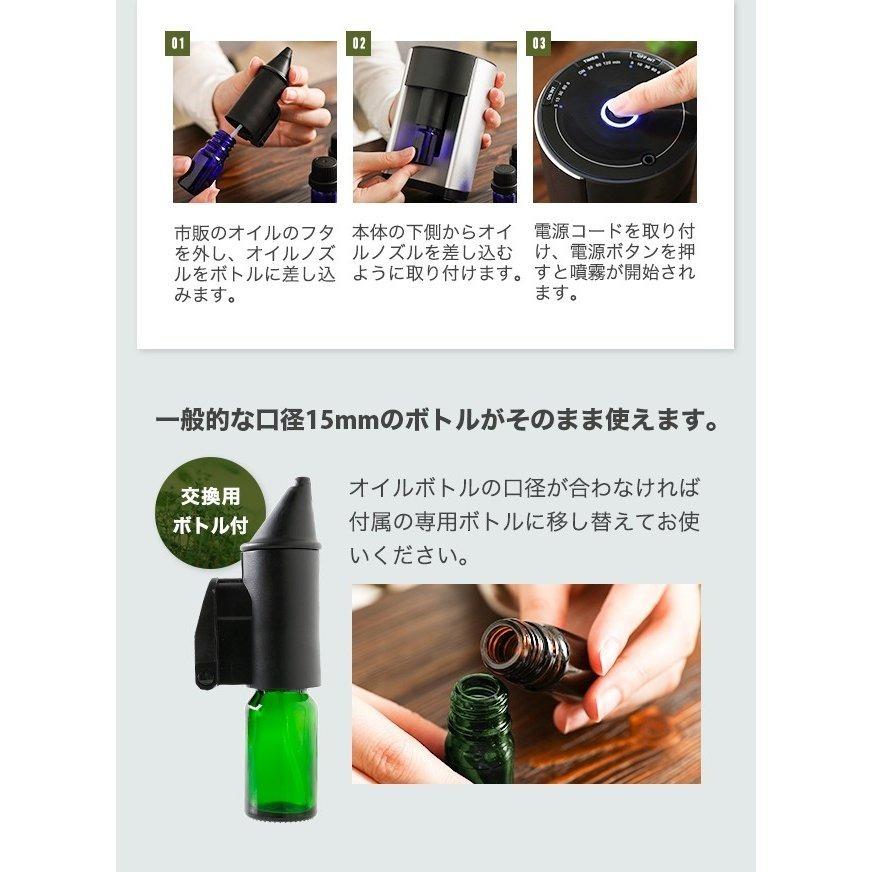 01

市販のオイルのフタを外し、オイルノズルをボトルに差し込みます。

02

本体の下側からオイルノズルを差し込むように取り付けます。

03

電源コードを取り付け、電源ボタンを押すと噴霧が開始されます。

一般的な口径15mmのボトルがそのまま使えます。

交換用ボトル付

オイルボトルの口径が合わなければ付属の専用ボトルに移し替えてお使いください。