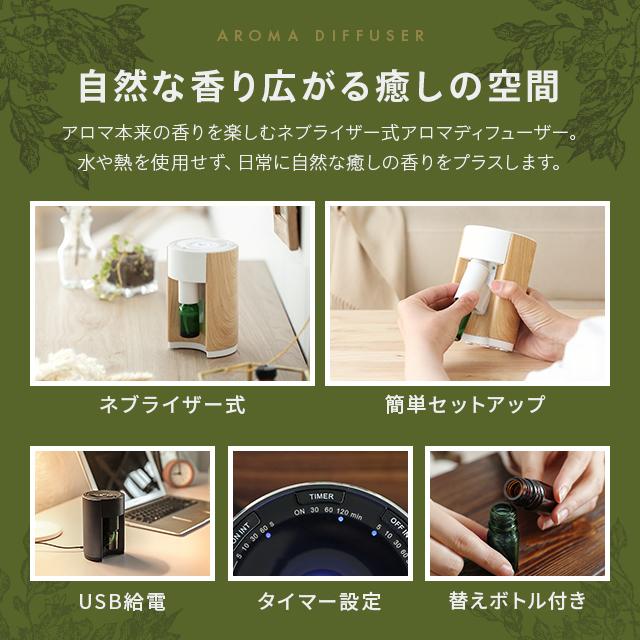 AROMA DIFFUSER

自然な香り広がる癒しの空間

アロマ本来の香りを楽しむネブライザー式アロマディフューザー。
水や熱を使用せず、日常に自然な癒しの香りをプラスします。

ネブライザー式

簡単セットアップ

TIMER
ON 30 60 120 min
ON INT 5 10 30 60 s
OFF INT 5 10 30 60

USB給電

タイマー設定

替えボトル付き