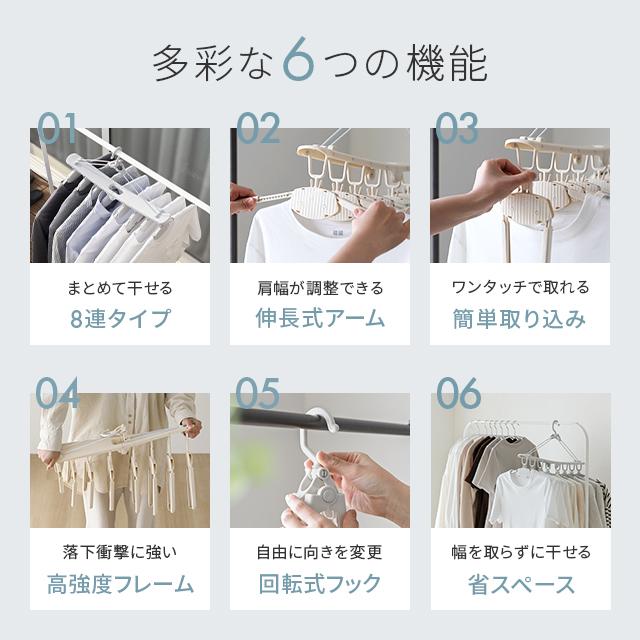 多彩な6つの機能

01
まとめて干せる
8連タイプ

02
肩幅が調整できる
伸長式アーム

03
ワンタッチで取れる
簡単取り込み

04
落下衝撃に強い
高強度フレーム

05
自由に向きを変更
回転式フック

06
幅を取らずに干せる
省スペース