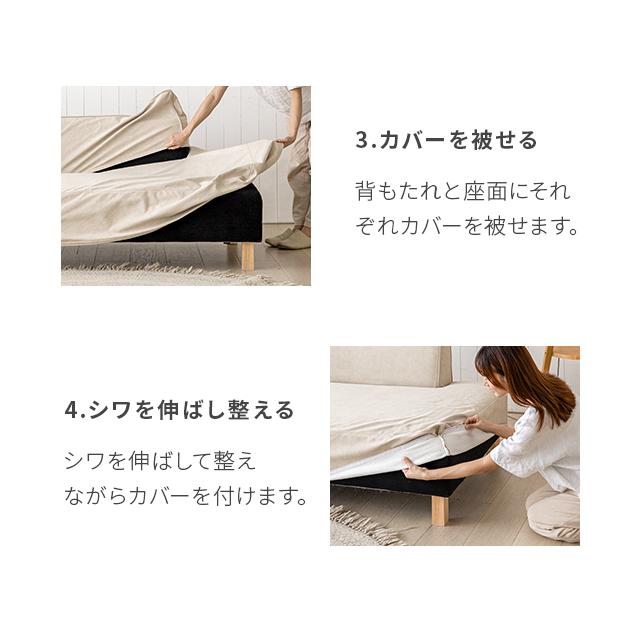 3.カバーを被せる

背もたれと座面にそれぞれカバーを被せます。

4.シワを伸ばし整える

シワを伸ばして整えながらカバーを付けます。