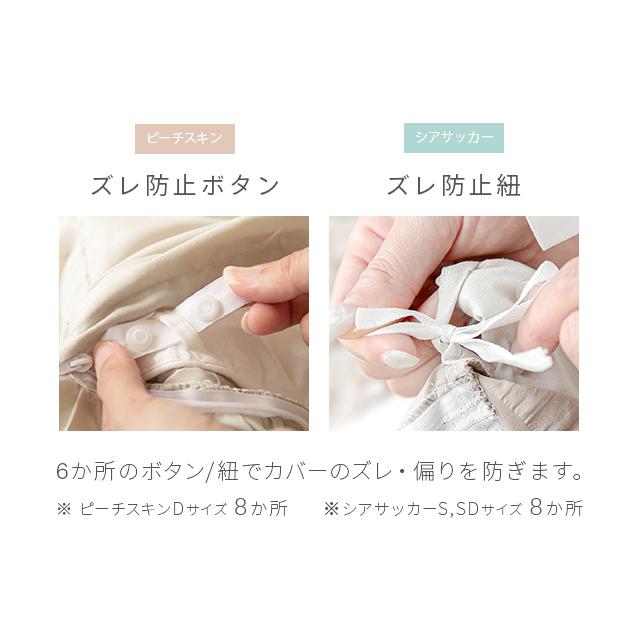 ピーチスキン

ズレ防止ボタン

シアサッカー

ズレ防止紐

6か所のボタン/紐でカバーのズレ・偏りを防ぎます。

※ ピーチスキンDサイズ 8か所

※シアサッカーS,SDサイズ 8か所