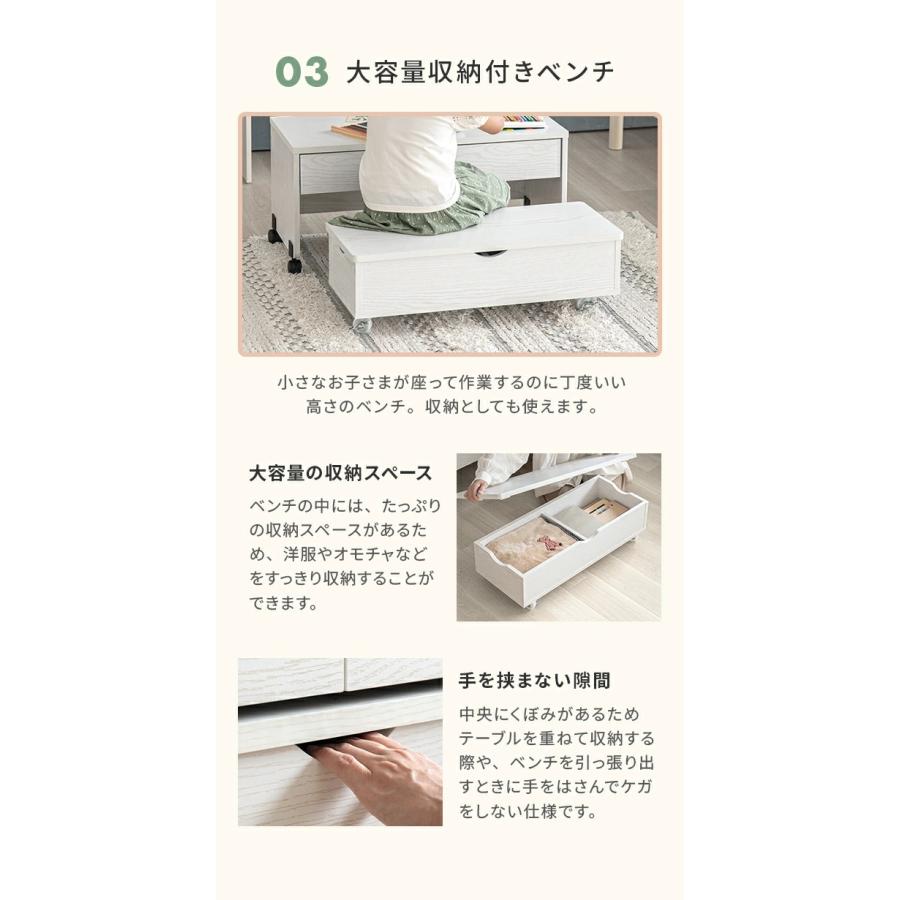 03 大容量収納付きベンチ

小さなお子さまが座って作業するのに丁度いい高さのベンチ。収納としても使えます。

大容量の収納スペース

ベンチの中には、たっぷりの収納スペースがあるため、洋服やオモチャなどをすっきり収納することができます。

手を挟まない隙間

中央にくぼみがあるためテーブルを重ねて収納する際や、ベンチを引っ張り出すときに手をはさんでケガをしない仕様です。