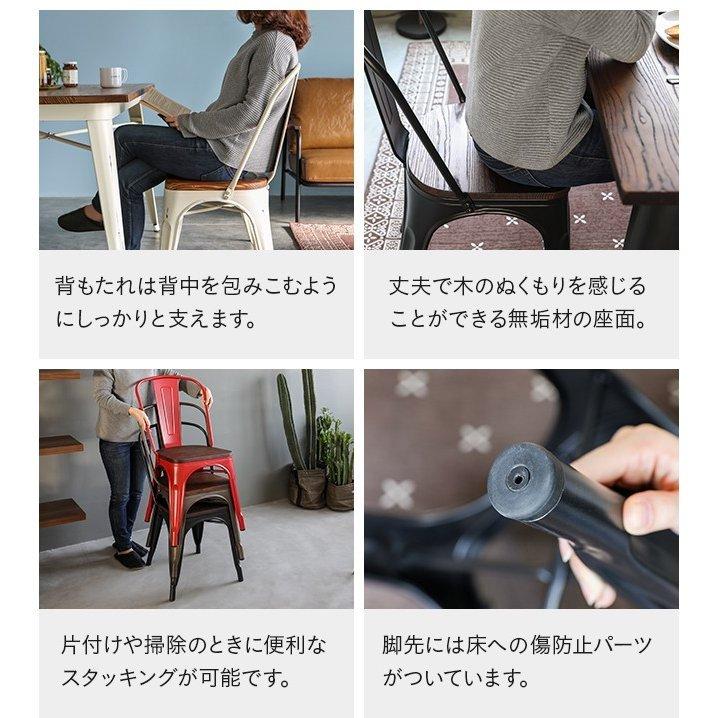 背もたれは背中を包みこむようにしっかりと支えます。

丈夫で木のぬくもりを感じることができる無垢材の座面。

片付けや掃除のときに便利なスタッキングが可能です。

脚先には床への傷防止パーツがついています。