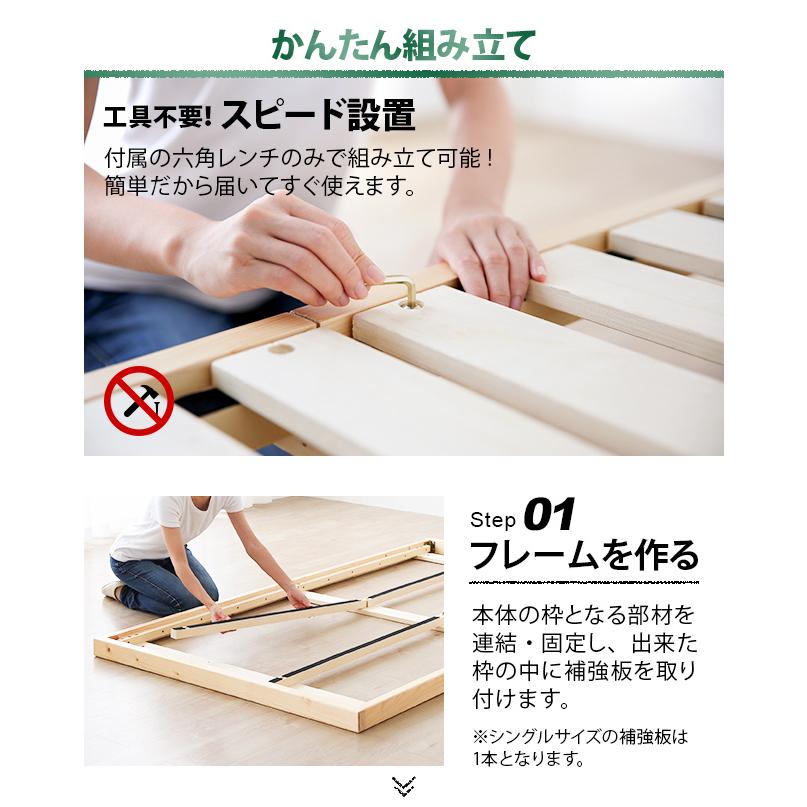 かんたん組み立て

工具不要! スピード設置

付属の六角レンチのみで組み立て可能！
簡単だから届いてすぐ使えます。

Step 01
フレームを作る

本体の枠となる部材を連結・固定し、出来た枠の中に補強板を取り付けます。

※シングルサイズの補強板は1本となります。