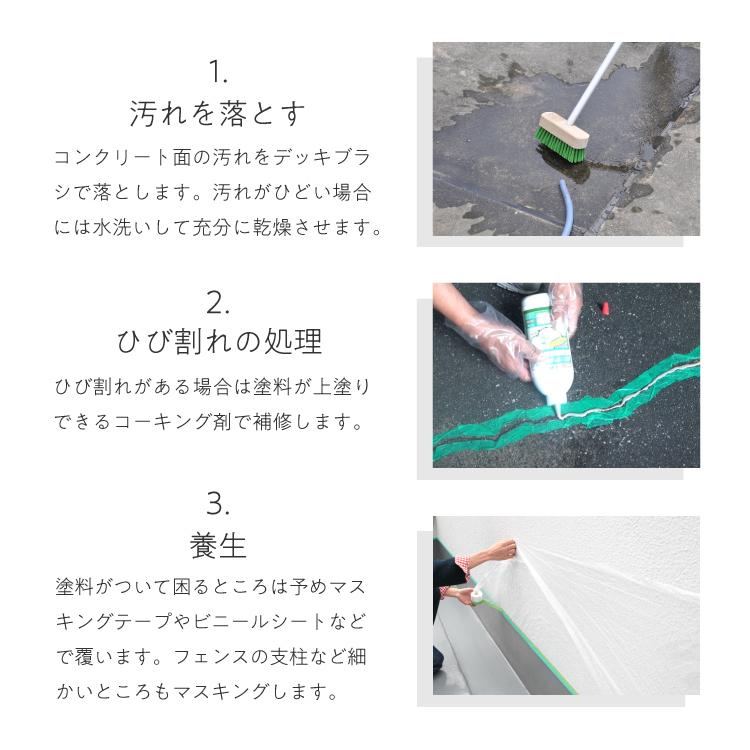 1.
汚れを落とす

コンクリート面の汚れをデッキブラシで落とします。汚れがひどい場合には水洗いして充分に乾燥させます。

2.
ひび割れの処理

ひび割れがある場合は塗料が上塗りできるコーキング剤で補修します。

3.
養生

塗料がついて困るところは予めマスキングテープやビニールシートなどで覆います。フェンスの支柱など細かいところもマスキングします。