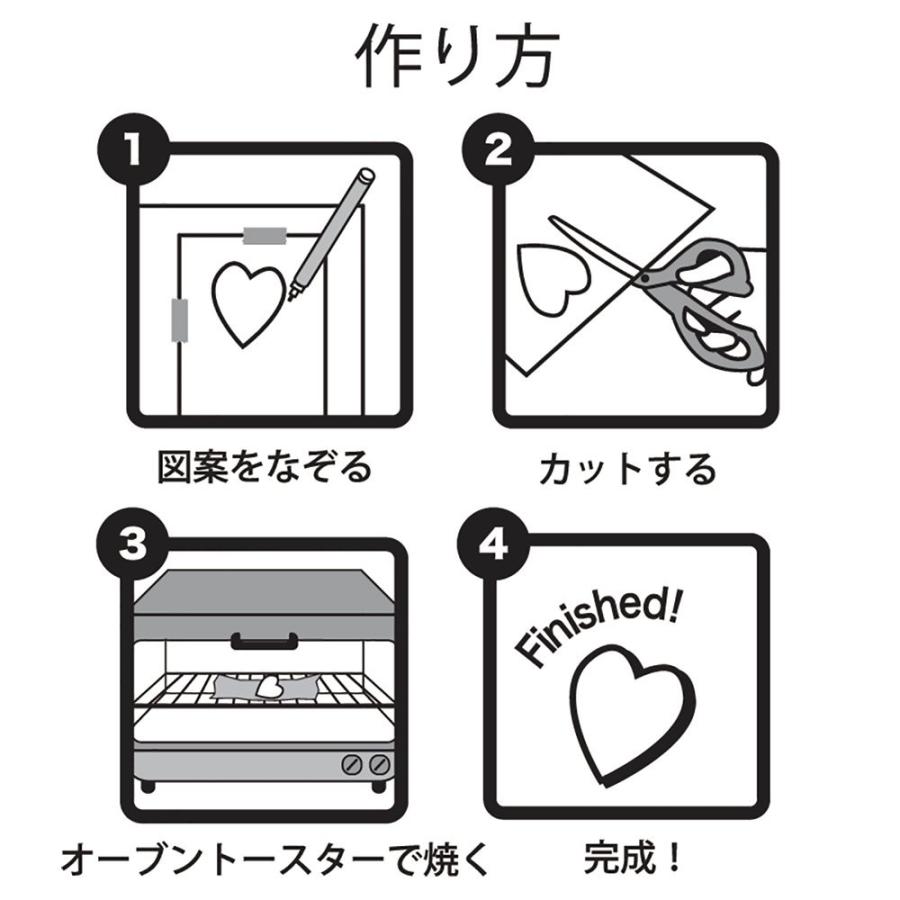 作り方

1

図案をなぞる

2

カットする

3

オーブントースターで焼く

4

Finished!

完成！