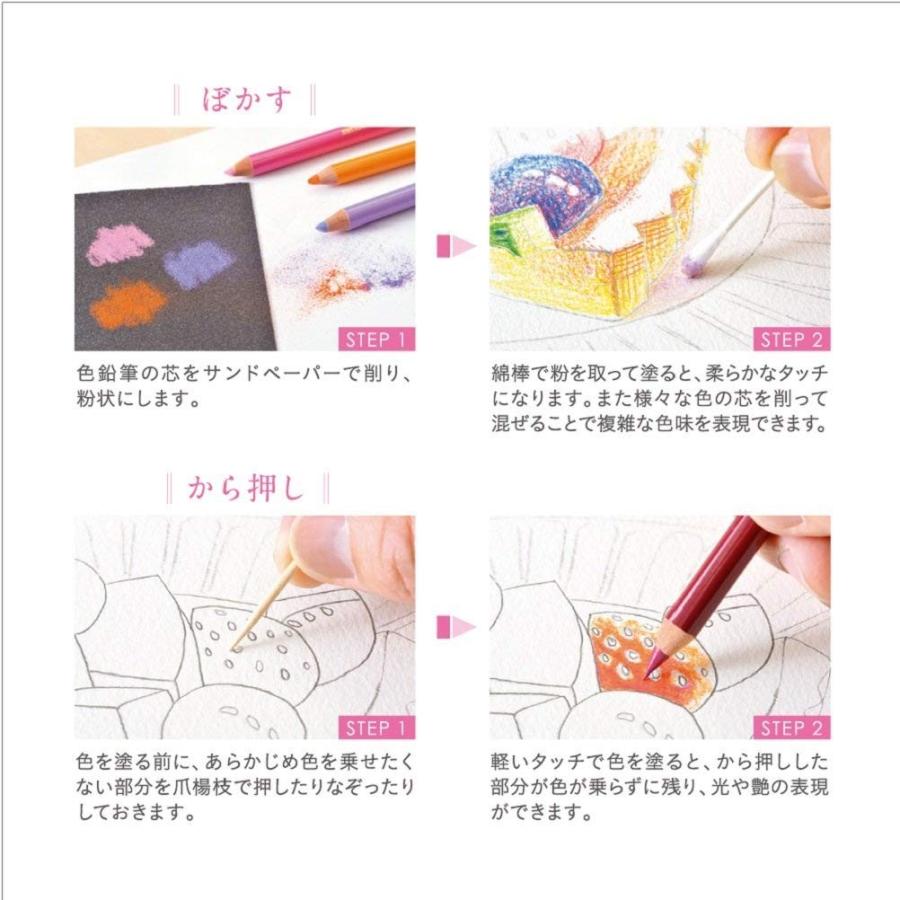 ぼかす

STEP 1

色鉛筆の芯をサンドペーパーで削り、粉状にします。

STEP 2

綿棒で粉を取って塗ると、柔らかなタッチになります。また様々な色の芯を削って混ぜることで複雑な色味を表現できます。

から押し

STEP 1

色を塗る前に、あらかじめ色を乗せたくない部分を爪楊枝で押したりなぞったりしておきます。

STEP 2

軽いタッチで色を塗ると、から押しした部分が色が乗らずに残り、光や艶の表現ができます。