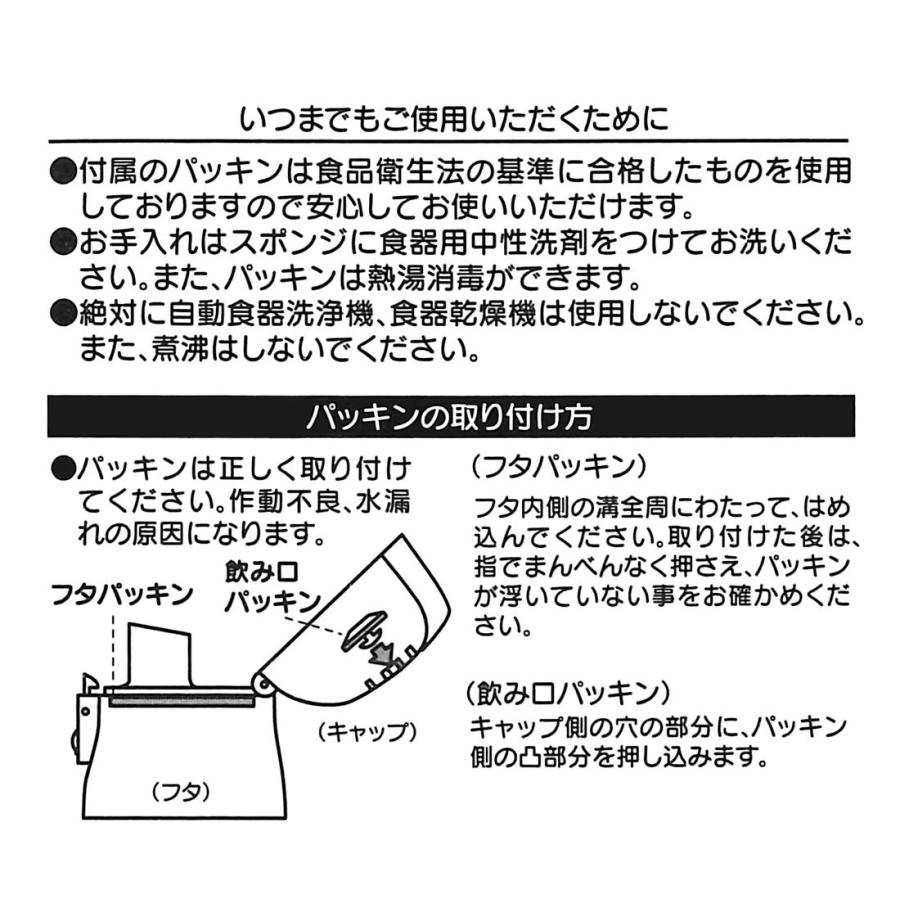 いつまでもご使用いただくために

●付属のパッキンは食品衛生法の基準に合格したものを使用しておりますので安心してお使いいただけます。
●お手入れはスポンジに食器用中性洗剤をつけてお洗いください。また、パッキンは熱湯消毒ができます。
●絶対に自動食器洗浄機、食器乾燥機は使用しないでください。また、煮沸はしないでください。

パッキンの取り付け方

●パッキンは正しく取り付けてください。作動不良、水漏れの原因になります。

フタパッキン
飲み口パッキン
(キャップ)
(フタ)

(フタパッキン)
フタ内側の溝全周にわたって、はめ込んでください。取り付けた後は、指でまんべんなく押さえ、パッキンが浮いていない事をお確かめください。

(飲み口パッキン)
キャップ側の穴の部分に、パッキン側の凸部分を押し込みます。