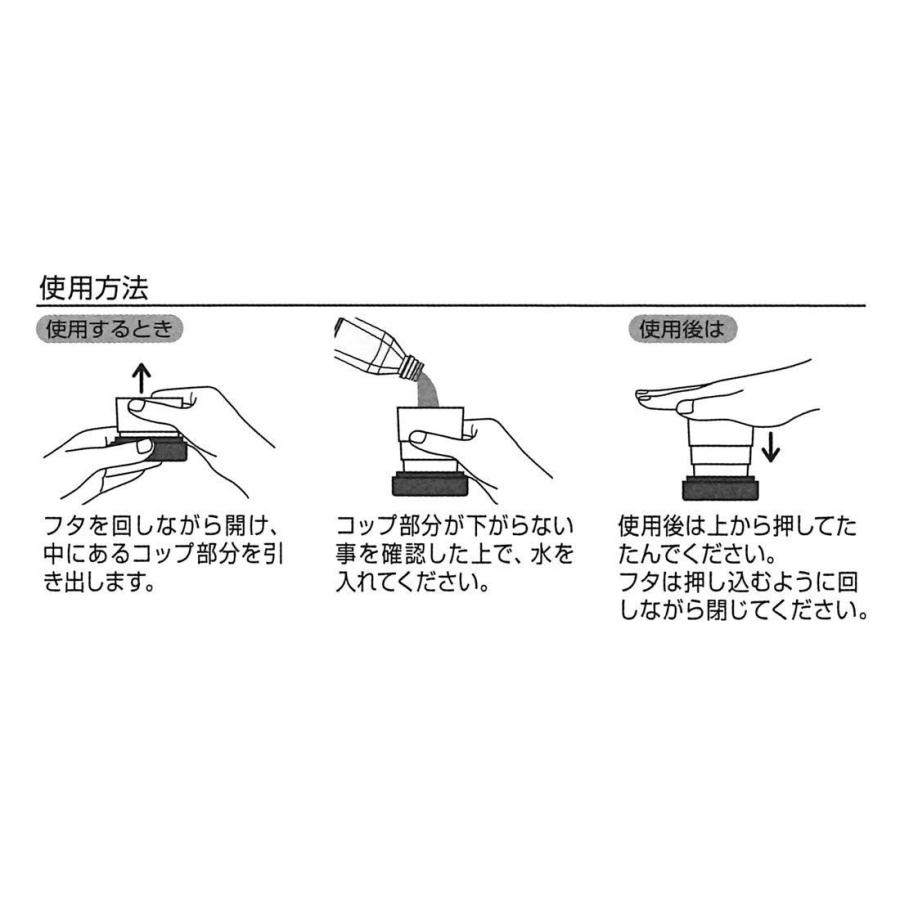 使用方法

使用するとき

フタを回しながら開け、中にあるコップ部分を引き出します。

コップ部分が下がらない事を確認した上で、水を入れてください。

使用後は

使用後は上から押してたたんでください。
フタは押し込むように回しながら閉じてください。