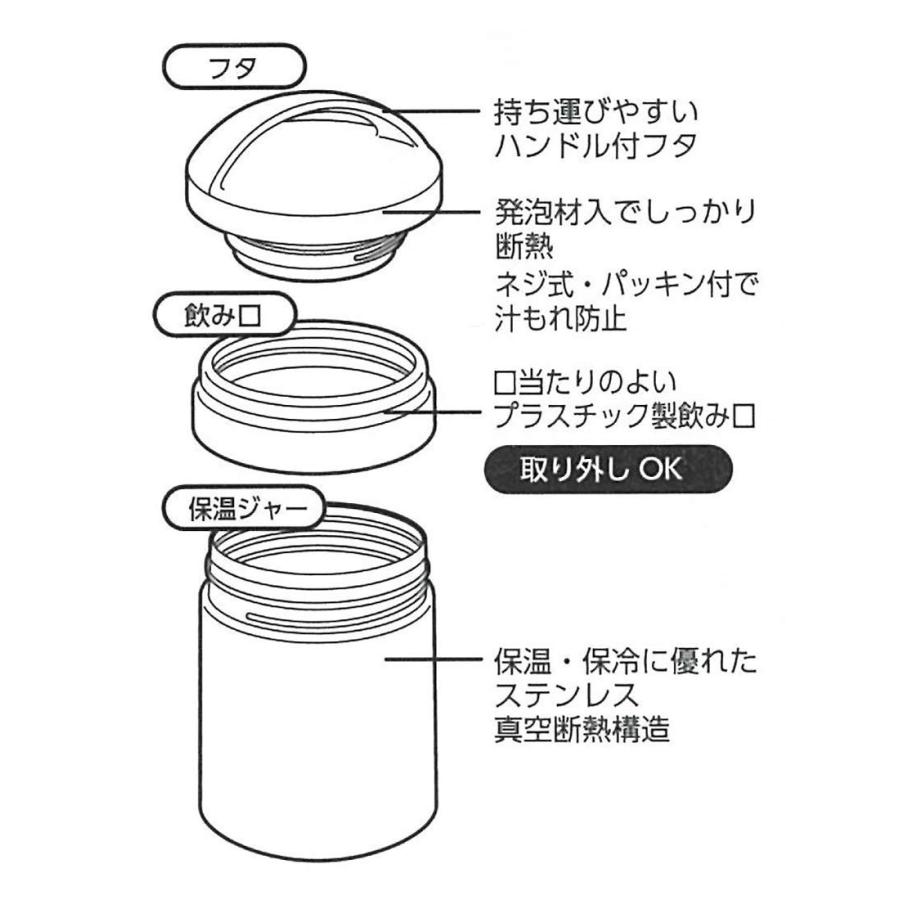 フタ

持ち運びやすいハンドル付フタ

発泡材入でしっかり断熱

ネジ式・パッキン付で汁もれ防止

飲み口

口当たりのよいプラスチック製飲み口

取り外し OK

保温ジャー

保温・保冷に優れたステンレス真空断熱構造