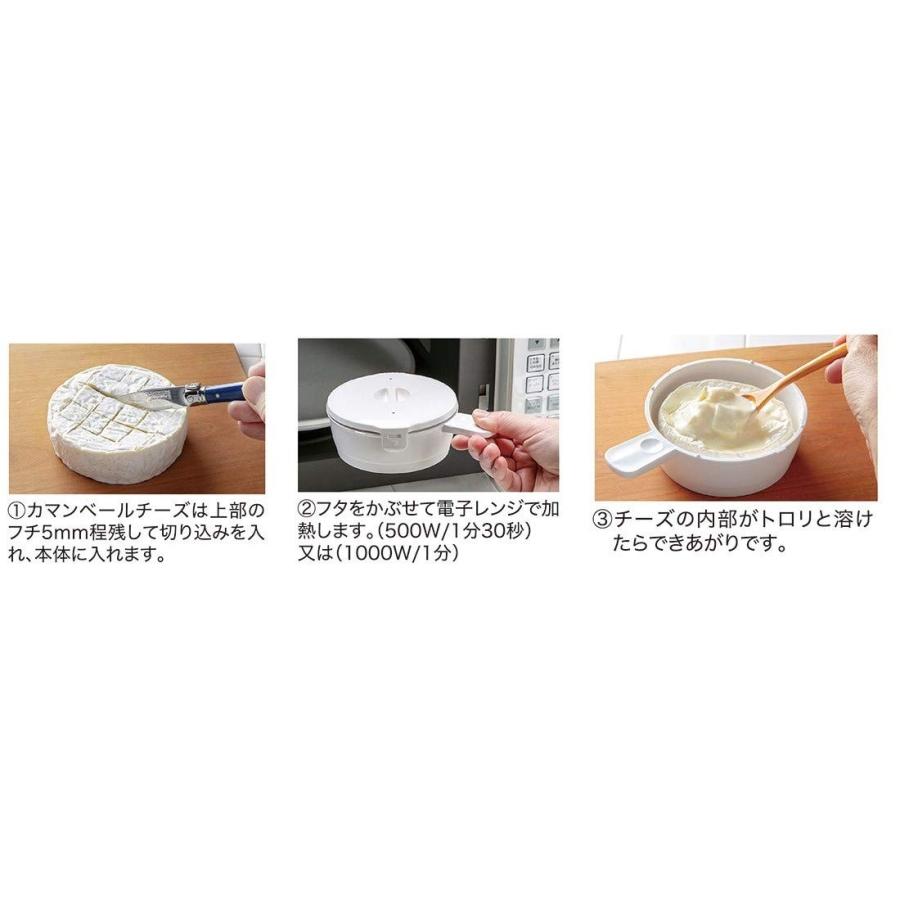 ①カマンベールチーズは上部のフチ5mm程残して切り込みを入れ、本体に入れます。

②フタをかぶせて電子レンジで加熱します。(500W/1分30秒)又は(1000W/1分)

③チーズの内部がトロリと溶けたらできあがりです。