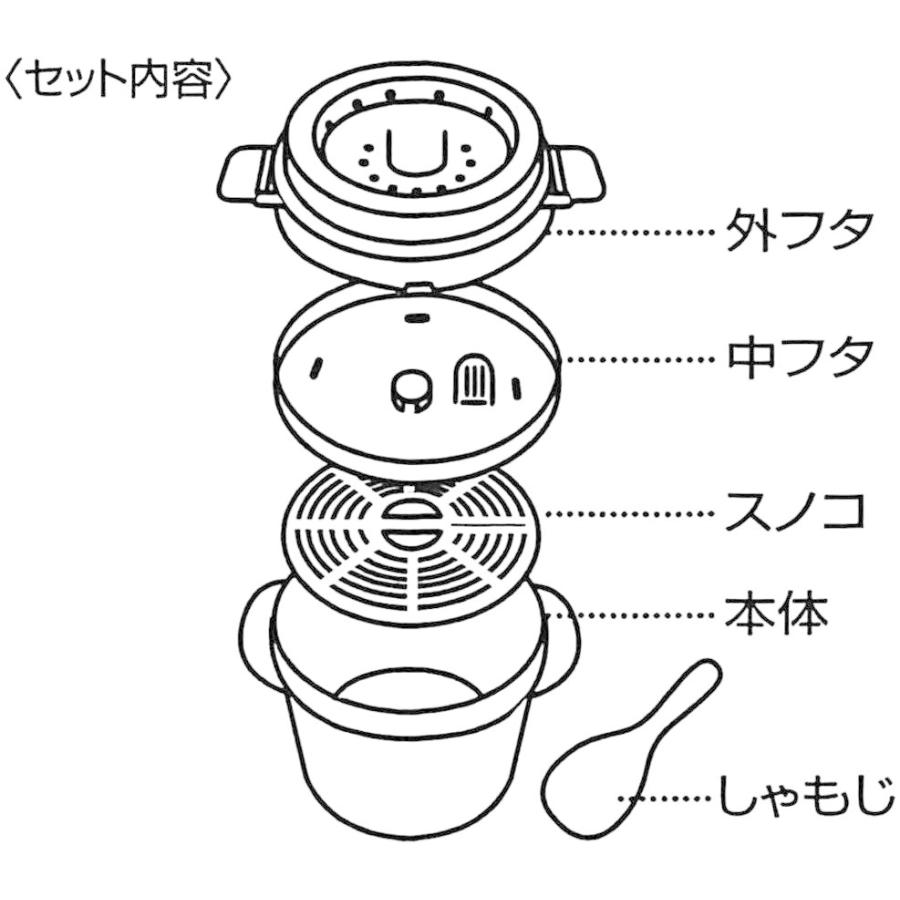 〈セット内容〉

外フタ

中フタ

スノコ

本体

しゃもじ