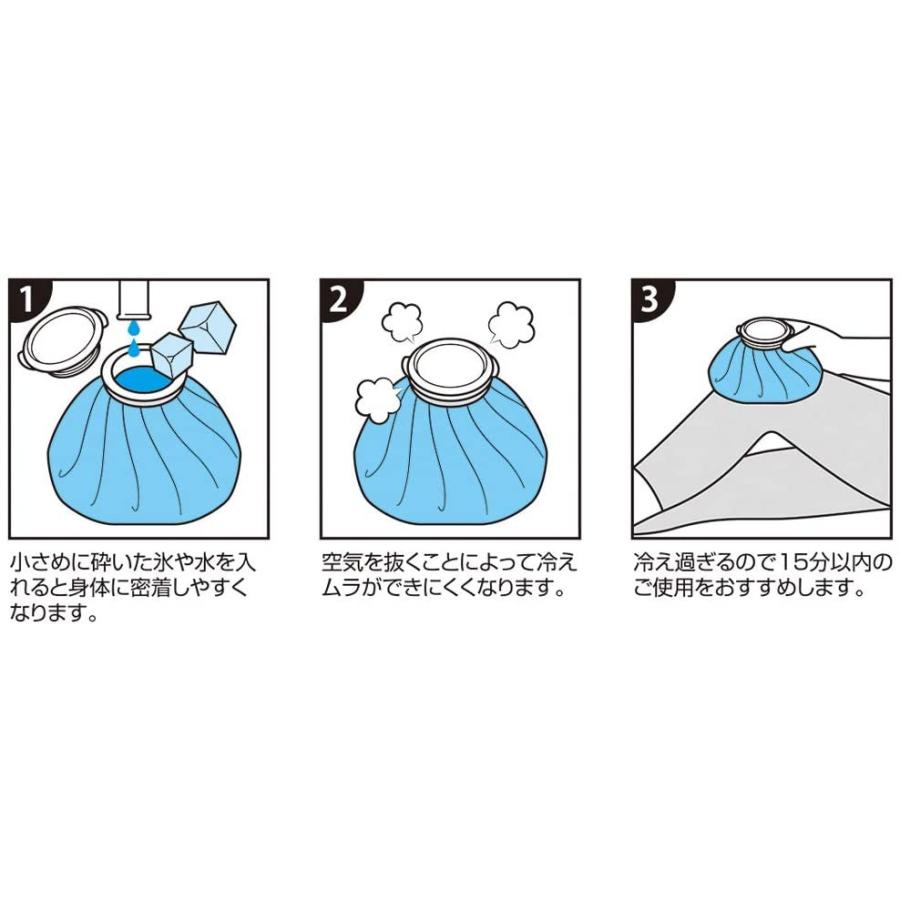 1

小さめに砕いた氷や水を入れると身体に密着しやすくなります。

2

空気を抜くことによって冷えムラができにくくなります。

3

冷え過ぎるので15分以内のご使用をおすすめします。