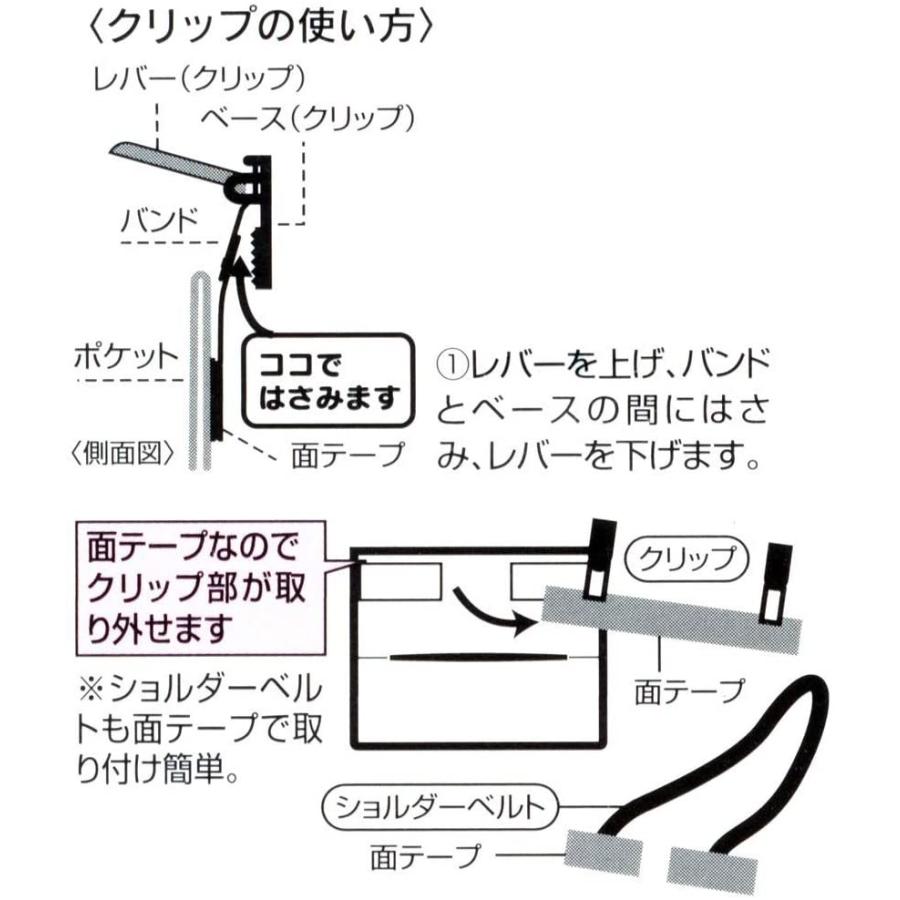 〈クリップの使い方〉

レバー（クリップ）

ベース（クリップ）

バンド

ポケット

〈側面図〉

ココではさみます

面テープ

①レバーを上げ、バンドとベースの間にはさみ、レバーを下げます。

面テープなのでクリップ部が取り外せます

※ショルダーベルトも面テープで取り付け簡単。

クリップ

面テープ

ショルダーベルト

面テープ