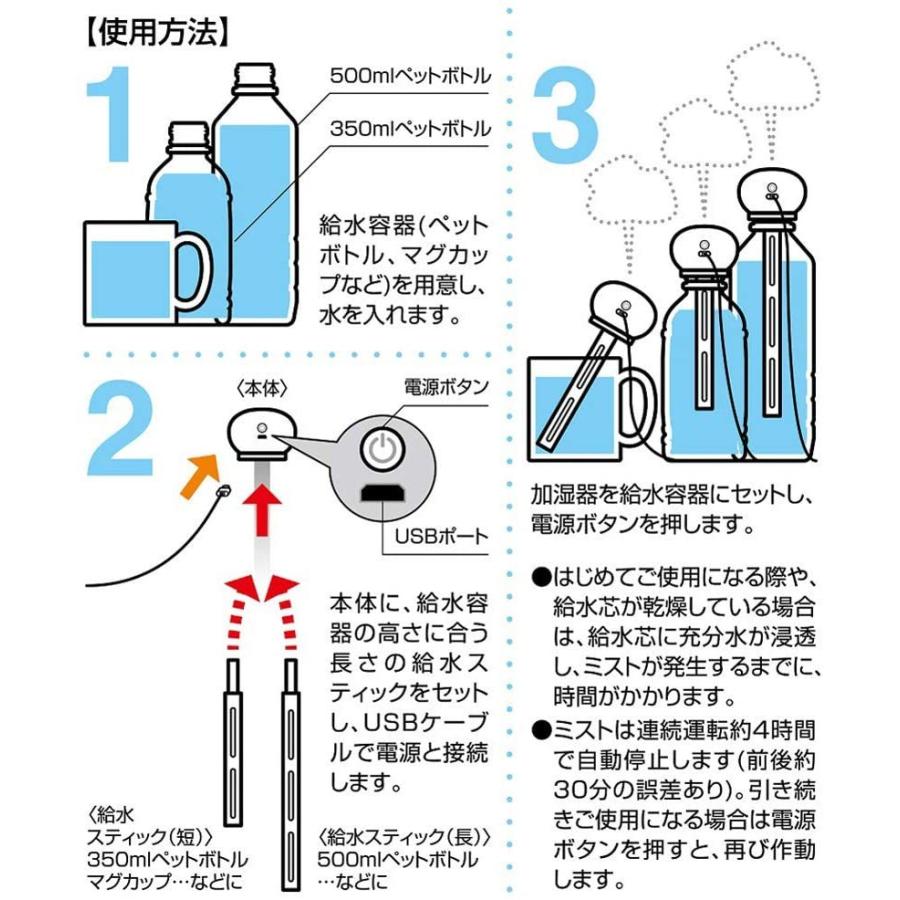 【使用方法】

1

500mlペットボトル

350mlペットボトル

給水容器(ペットボトル、マグカップなど)を用意し、水を入れます。

2

〈本体〉

電源ボタン

USBポート

本体に、給水容器の高さに合う長さの給水スティックをセットし、USBケーブルで電源と接続します。

〈給水スティック(短)〉
350mlペットボトル
マグカップ…などに

〈給水スティック(長)〉
500mlペットボトル
…などに

3

加湿器を給水容器にセットし、電源ボタンを押します。

●はじめてご使用になる際や、給水芯が乾燥している場合は、給水芯に充分水が浸透し、ミストが発生するまでに、時間がかかります。

●ミストは連続運転約4時間で自動停止します(前後約30分の誤差あり)。引き続きご使用になる場合は電源ボタンを押すと、再び作動します。